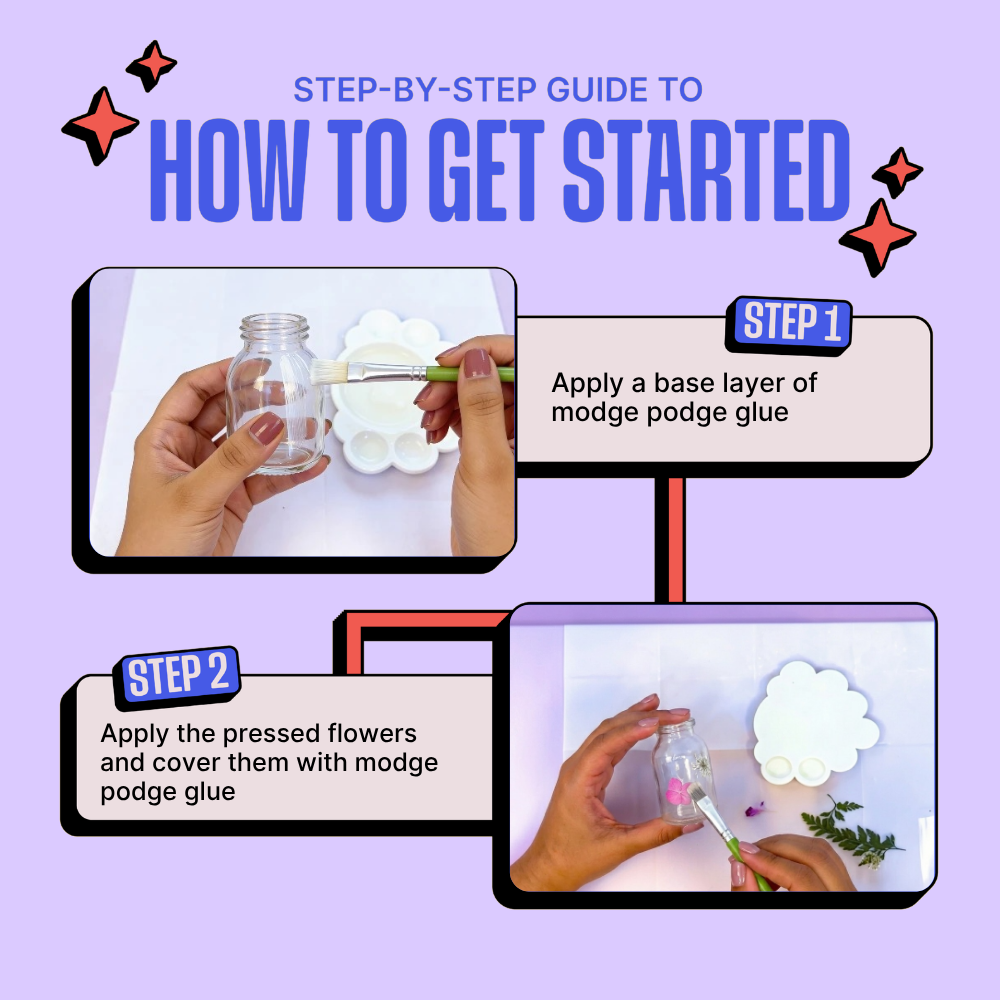 STEP-BY-STEP GUIDE TO
HOW TO GET STARTED

STEP 1
Apply a base layer of modge podge glue

STEP 2
Apply the pressed flowers and cover them with modge podge glue