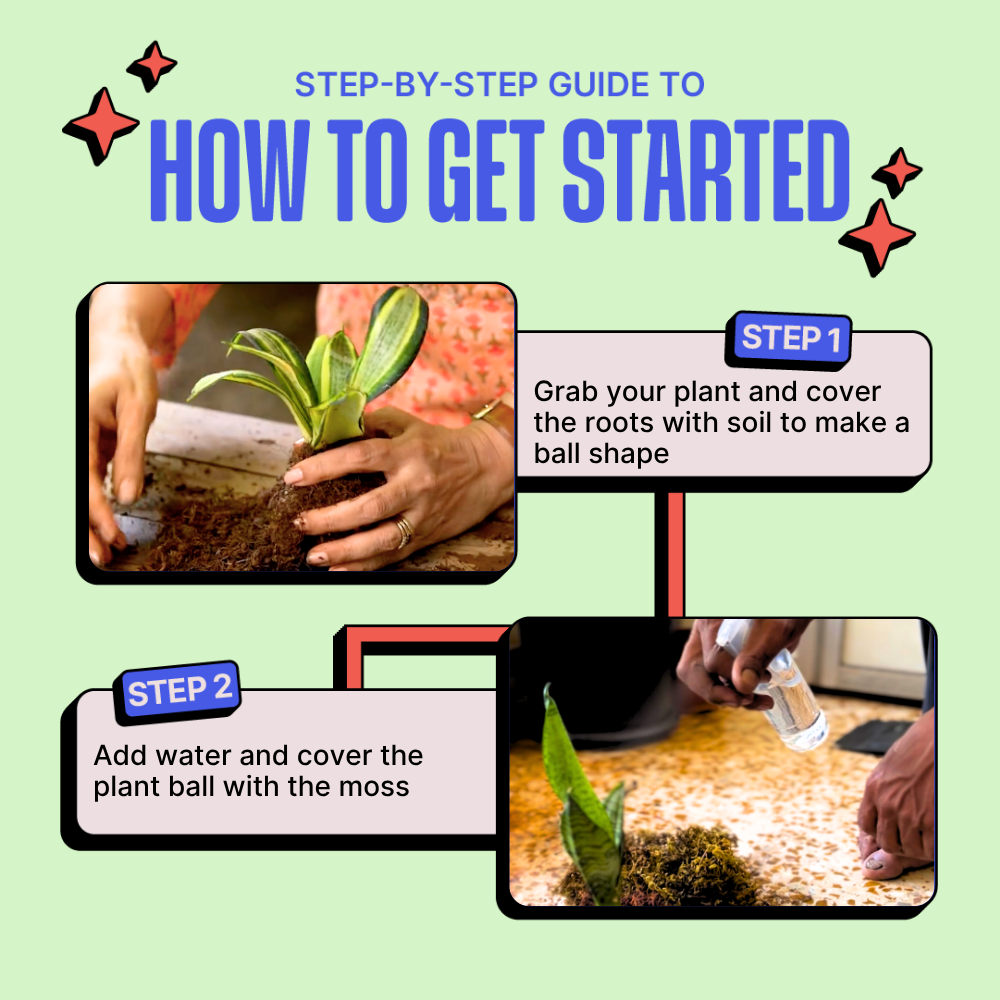 STEP-BY-STEP GUIDE TO
HOW TO GET STARTED

STEP 1
Grab your plant and cover the roots with soil to make a ball shape

STEP 2
Add water and cover the plant ball with the moss