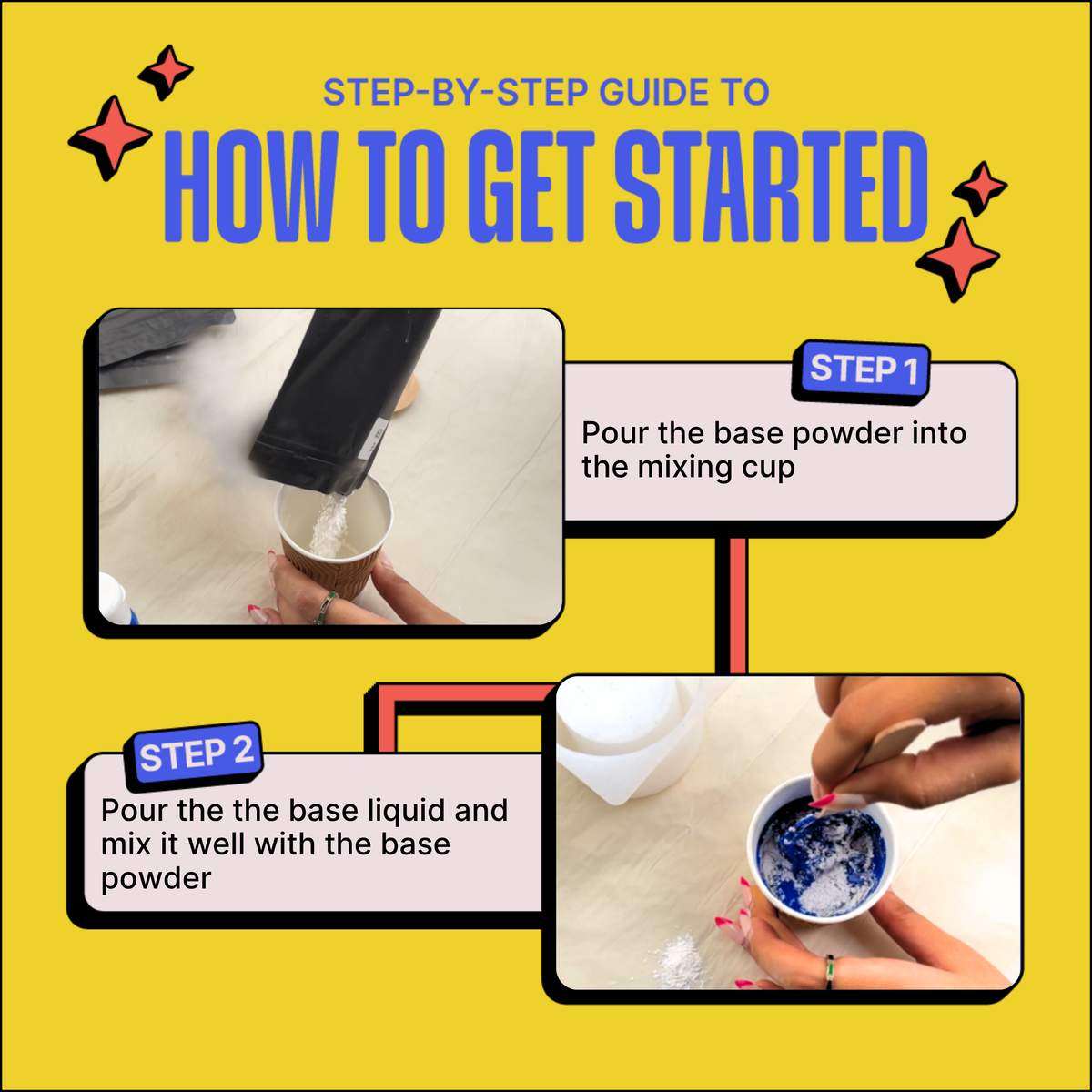 STEP-BY-STEP GUIDE TO

HOW TO GET STARTED

STEP 1

Pour the base powder into the mixing cup

STEP 2

Pour the the base liquid and mix it well with the base powder