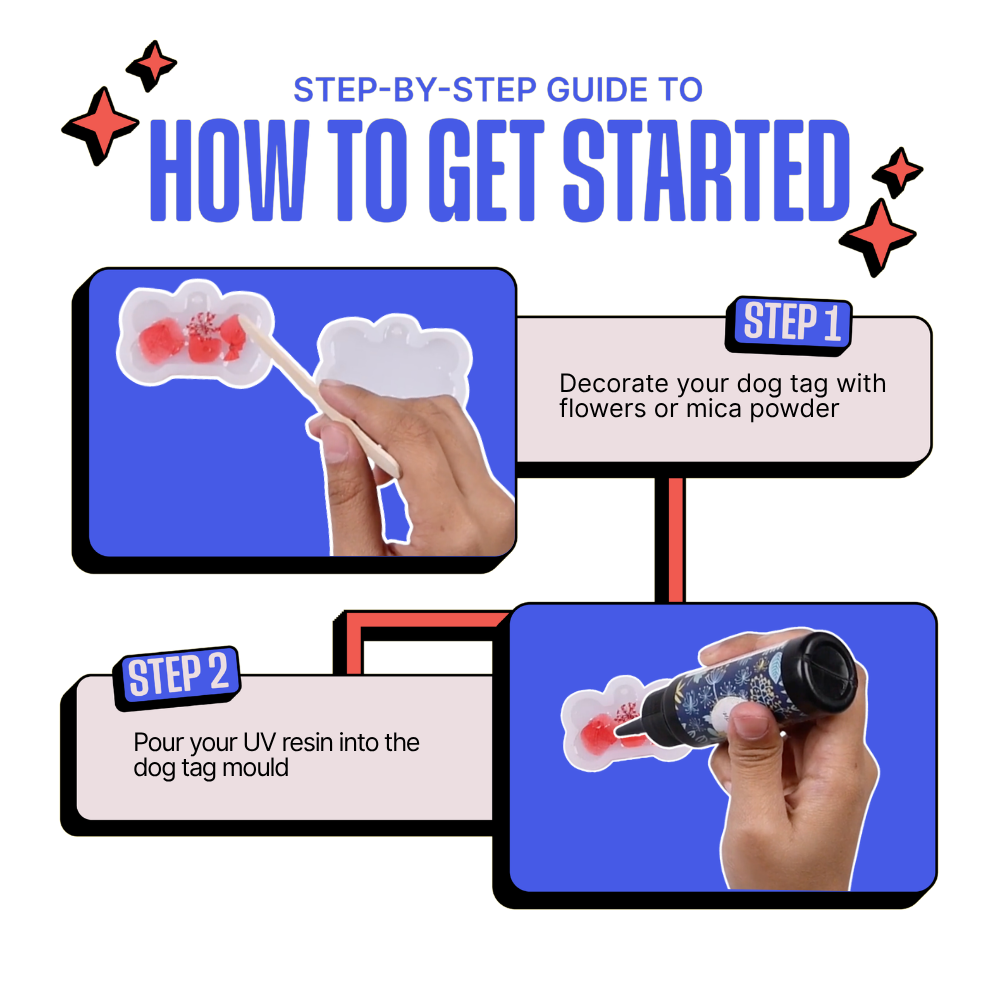 STEP-BY-STEP GUIDE TO
HOW TO GET STARTED

STEP 1
Decorate your dog tag with flowers or mica powder

STEP 2
Pour your UV resin into the dog tag mould