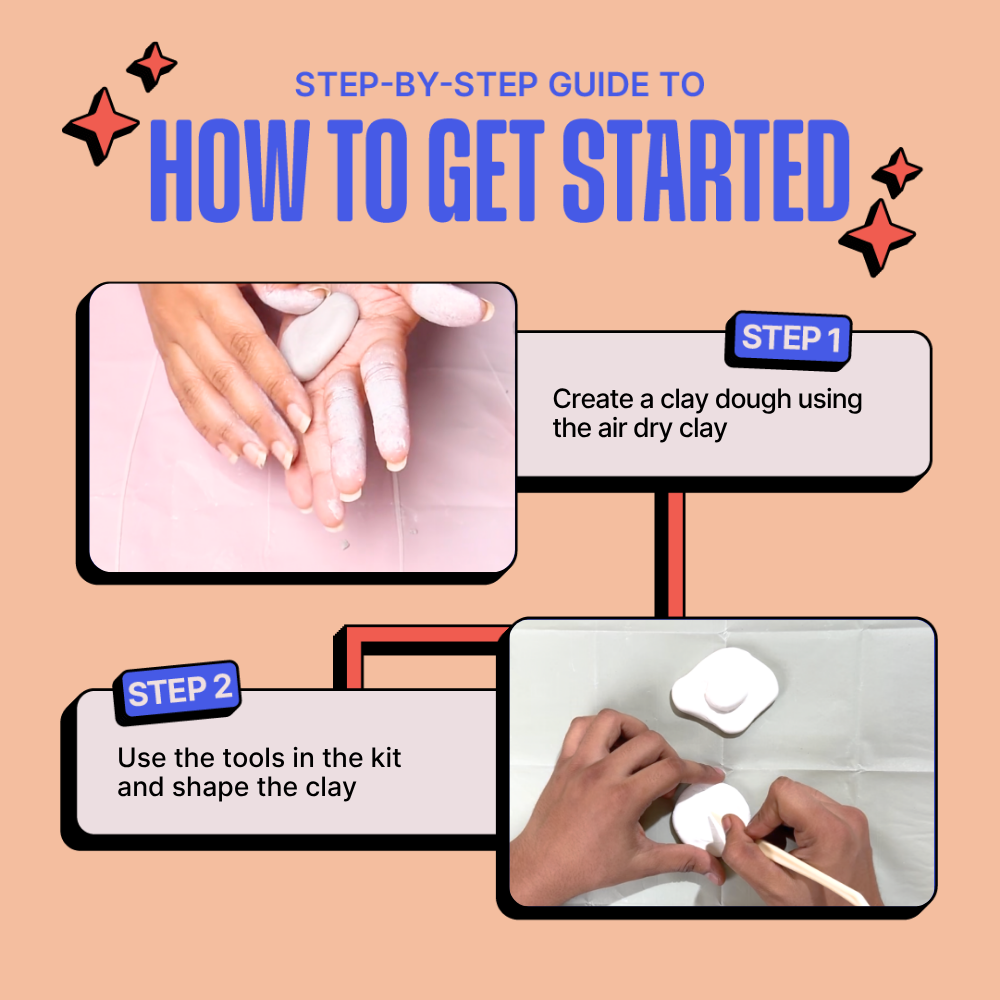 STEP-BY-STEP GUIDE TO
HOW TO GET STARTED

STEP 1
Create a clay dough using the air dry clay

STEP 2
Use the tools in the kit and shape the clay