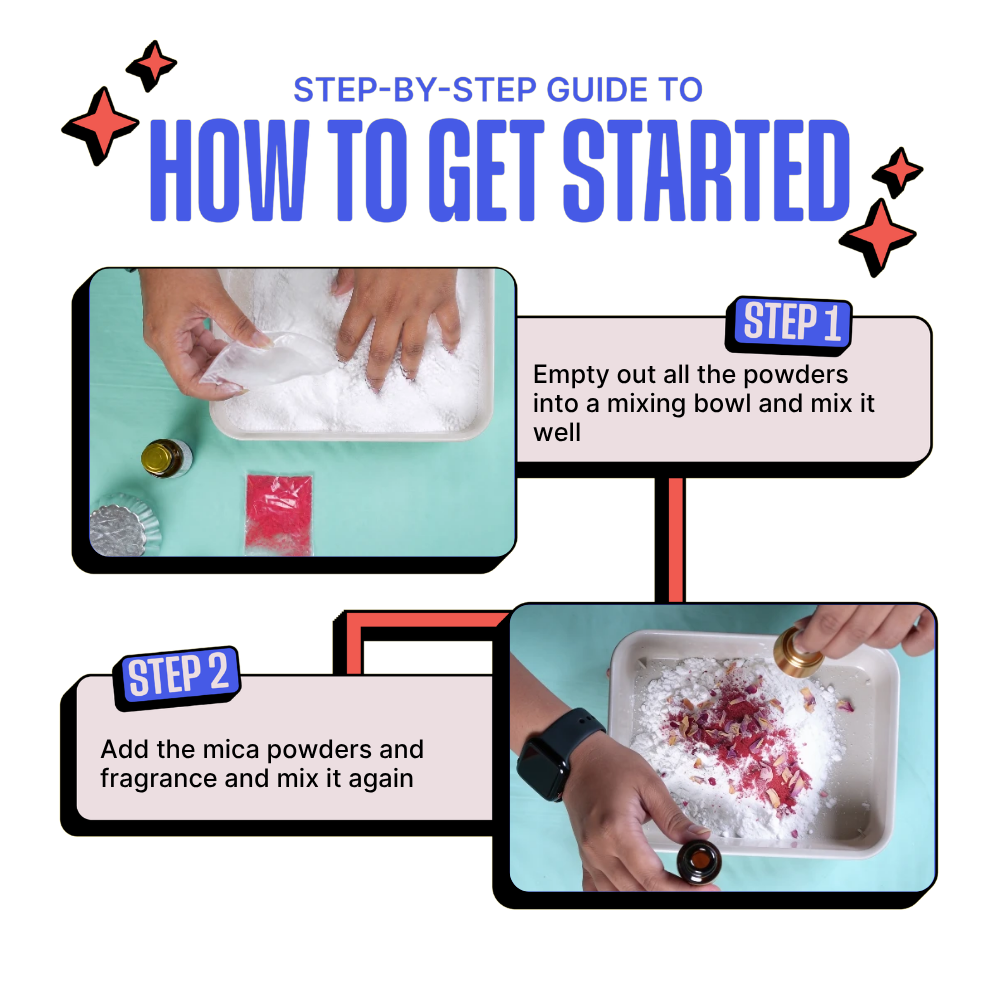 STEP-BY-STEP GUIDE TO
HOW TO GET STARTED

STEP 1
Empty out all the powders into a mixing bowl and mix it well

STEP 2
Add the mica powders and fragrance and mix it again