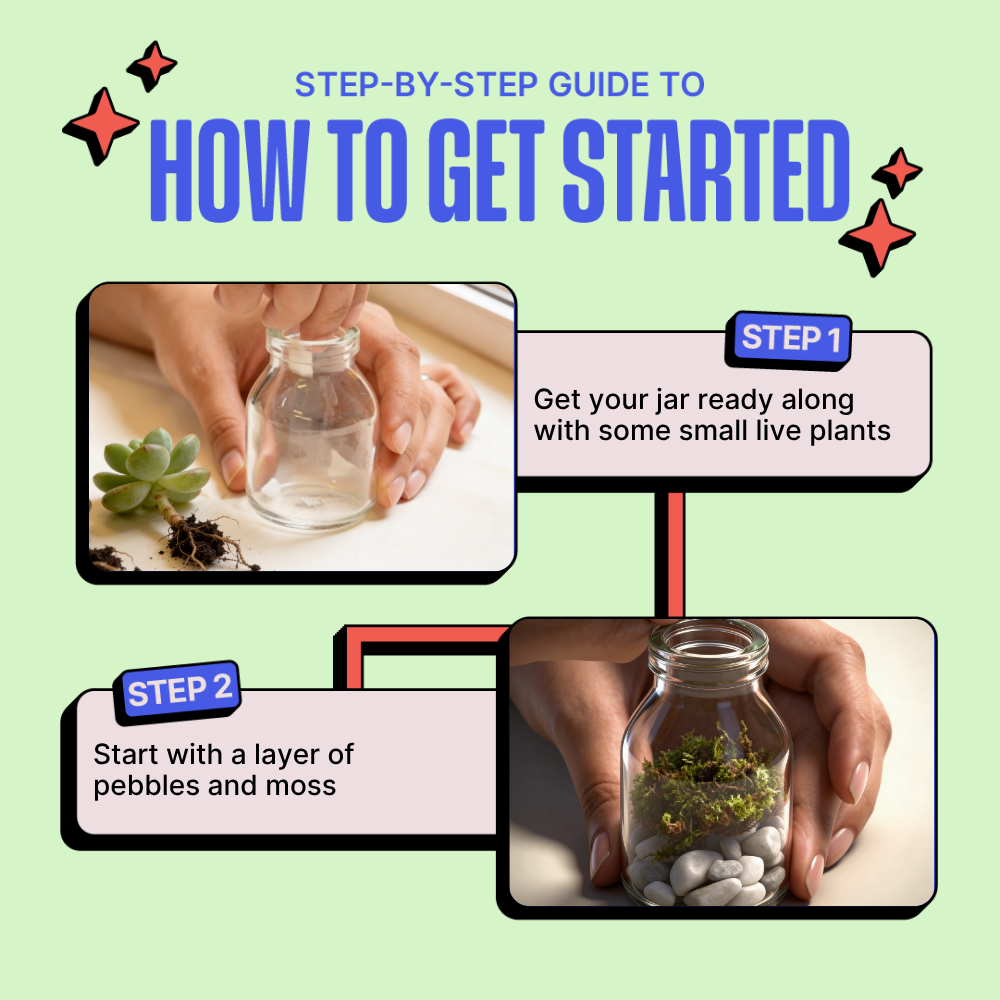 STEP-BY-STEP GUIDE TO

HOW TO GET STARTED

STEP 1

Get your jar ready along with some small live plants

STEP 2

Start with a layer of pebbles and moss