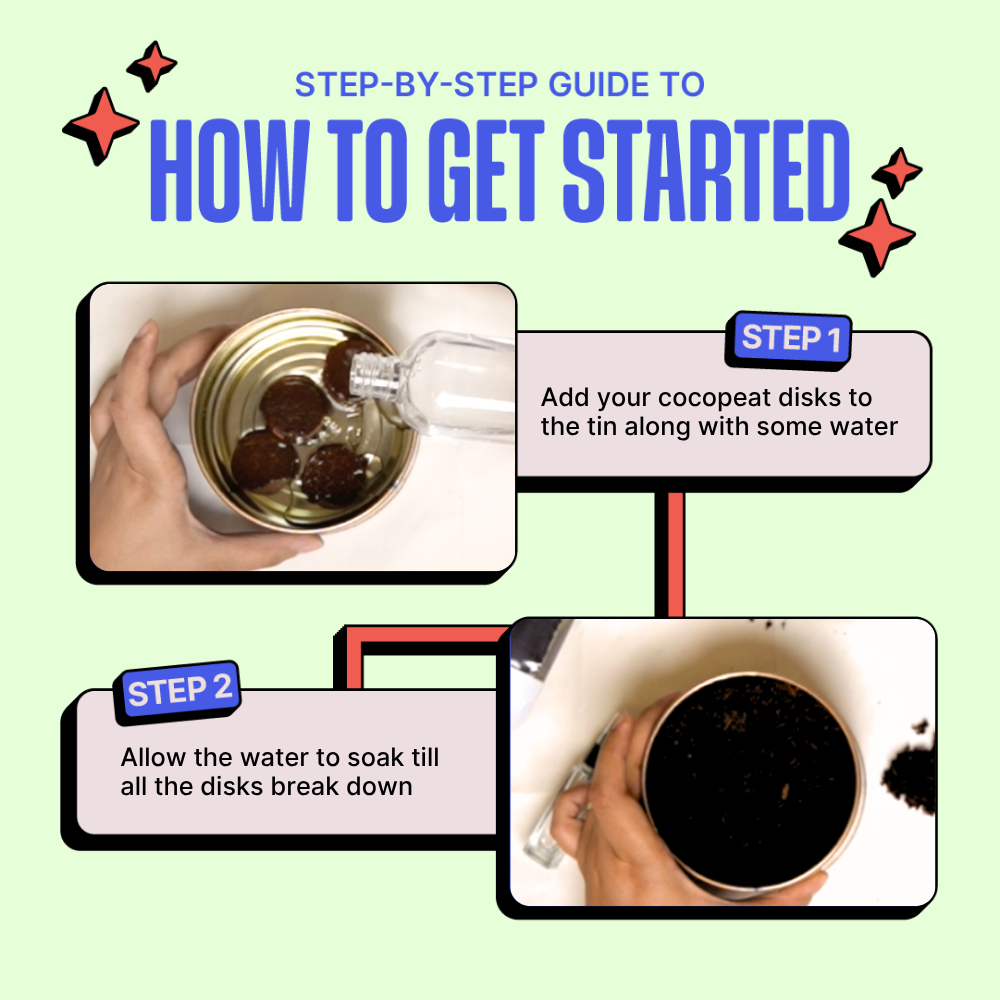 STEP-BY-STEP GUIDE TO
HOW TO GET STARTED

STEP 1
Add your cocopeat disks to the tin along with some water

STEP 2
Allow the water to soak till all the disks break down