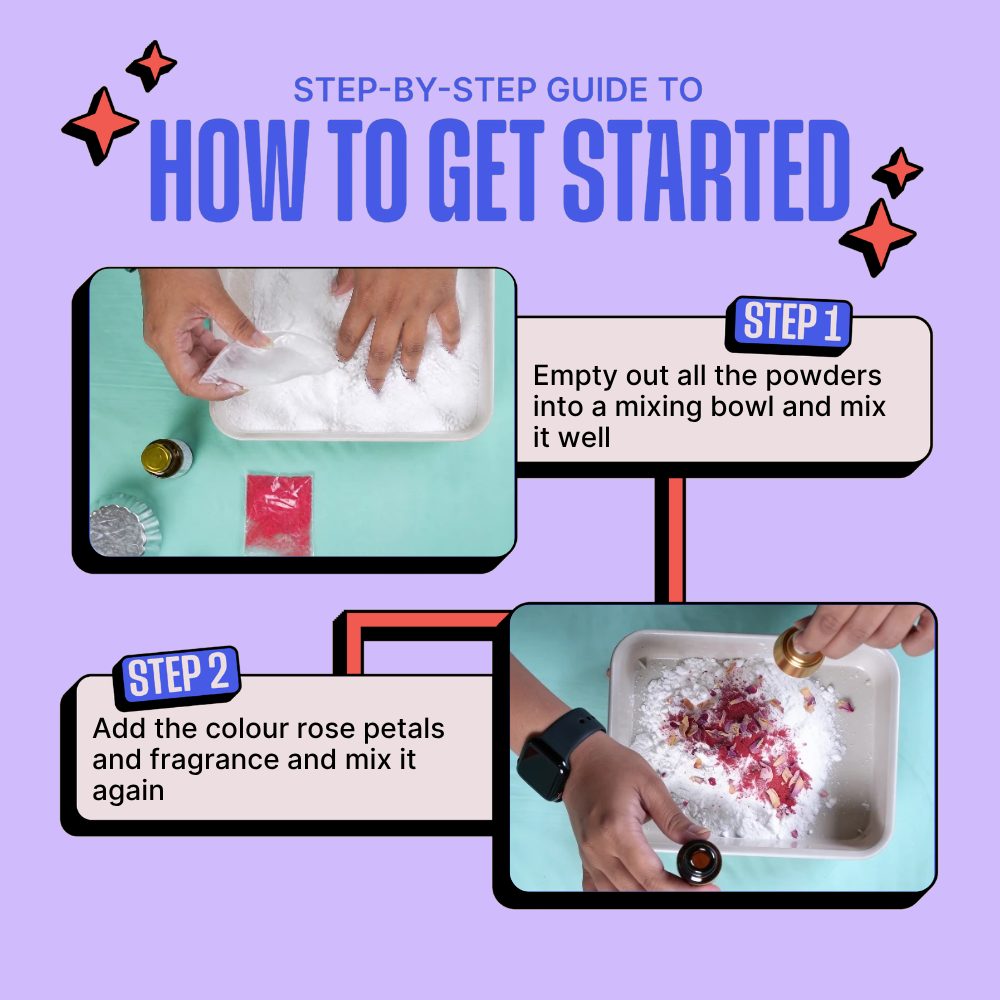 STEP-BY-STEP GUIDE TO
HOW TO GET STARTED

STEP 1
Empty out all the powders into a mixing bowl and mix it well

STEP 2
Add the colour rose petals and fragrance and mix it again