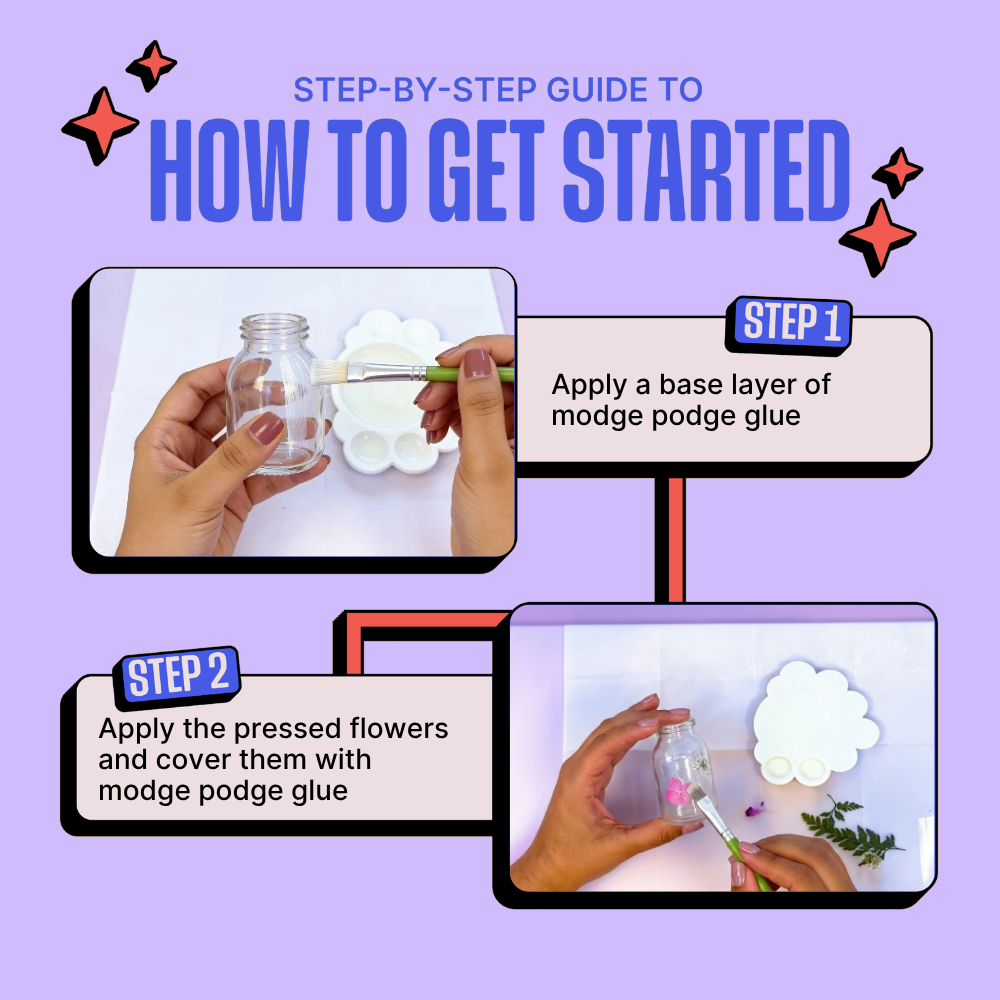 STEP-BY-STEP GUIDE TO
HOW TO GET STARTED

STEP 1
Apply a base layer of modge podge glue

STEP 2
Apply the pressed flowers and cover them with modge podge glue