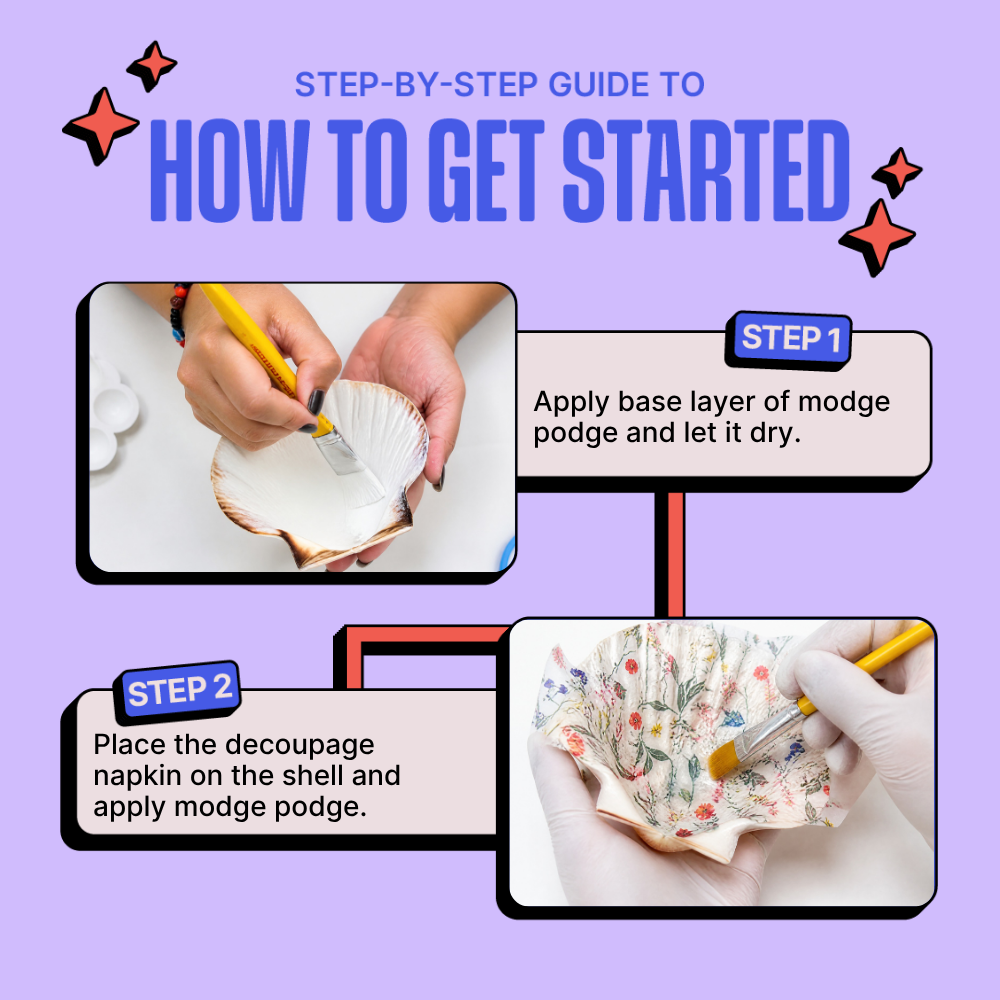 STEP-BY-STEP GUIDE TO
HOW TO GET STARTED

STEP 1
Apply base layer of modge podge and let it dry.

STEP 2
Place the decoupage napkin on the shell and apply modge podge.