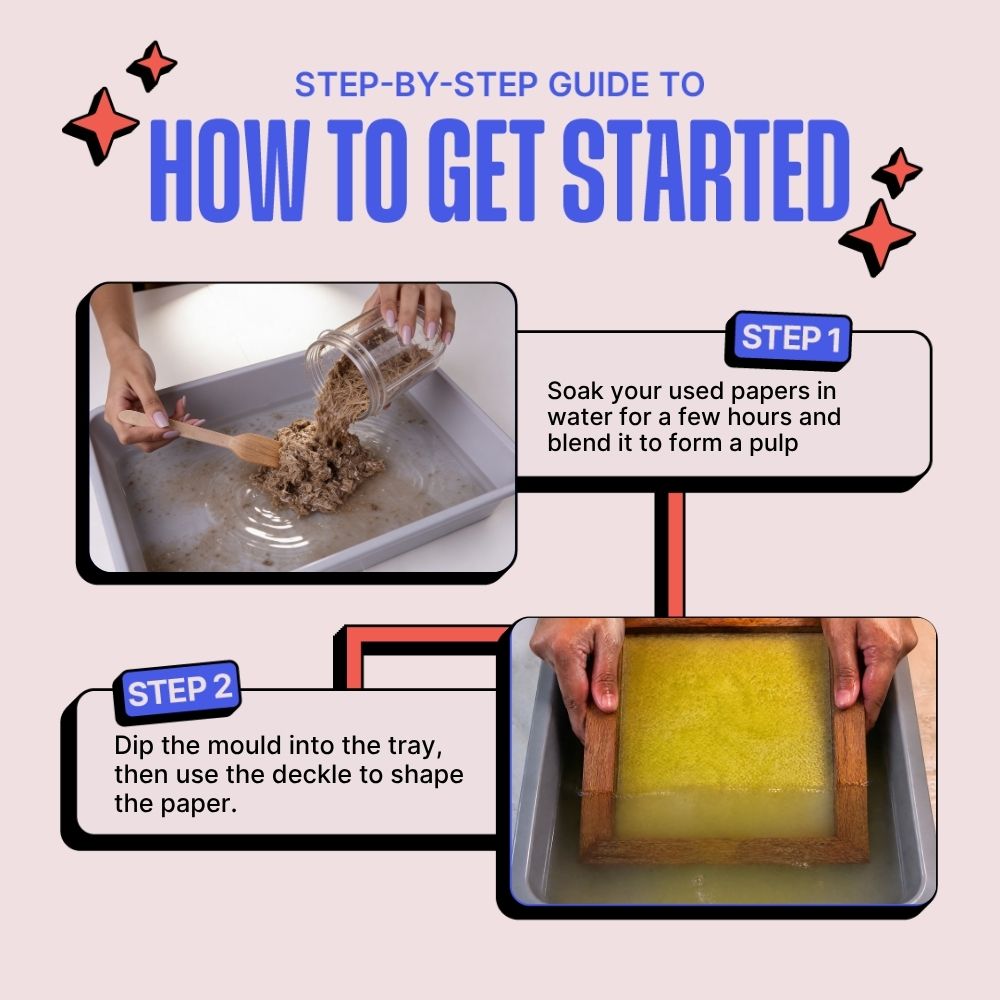 STEP-BY-STEP GUIDE TO
HOW TO GET STARTED

STEP 1
Soak your used papers in water for a few hours and blend it to form a pulp

STEP 2
Dip the mould into the tray, then use the deckle to shape the paper.