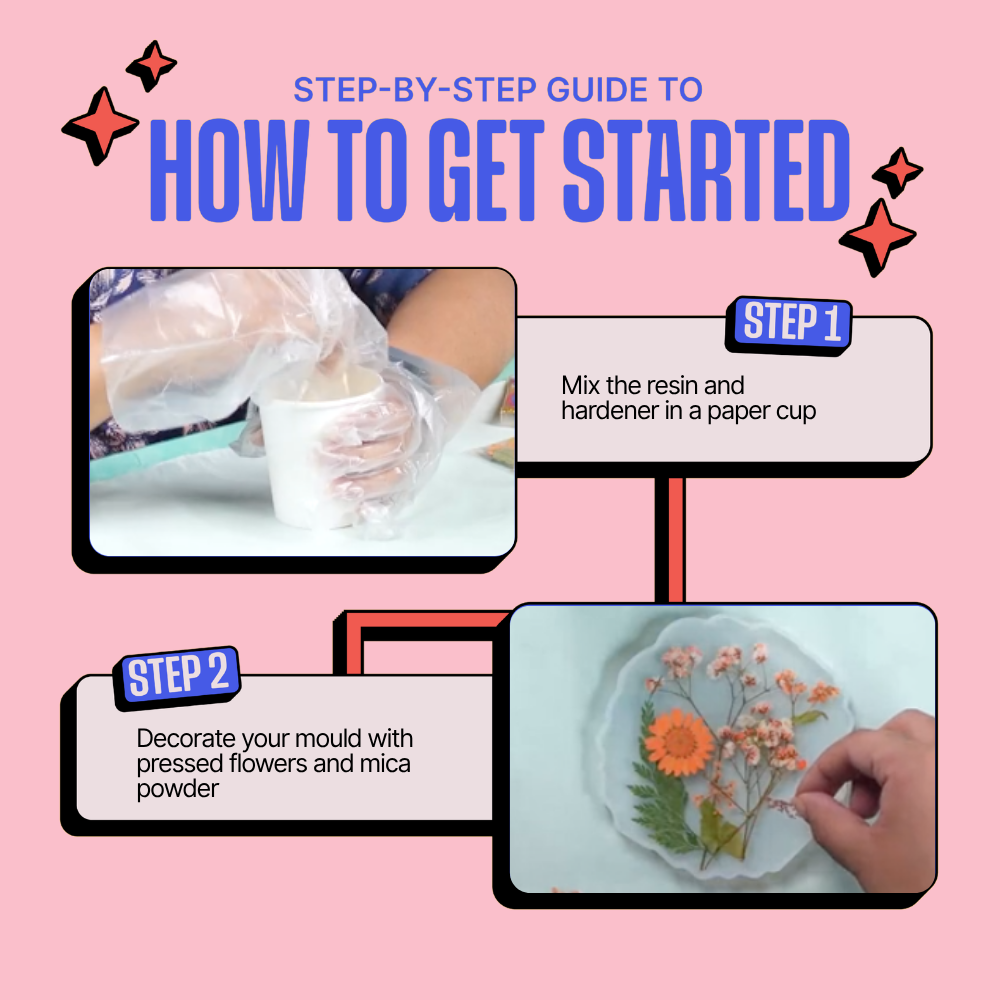 STEP-BY-STEP GUIDE TO
HOW TO GET STARTED

STEP 1
Mix the resin and hardener in a paper cup

STEP 2
Decorate your mould with pressed flowers and mica powder