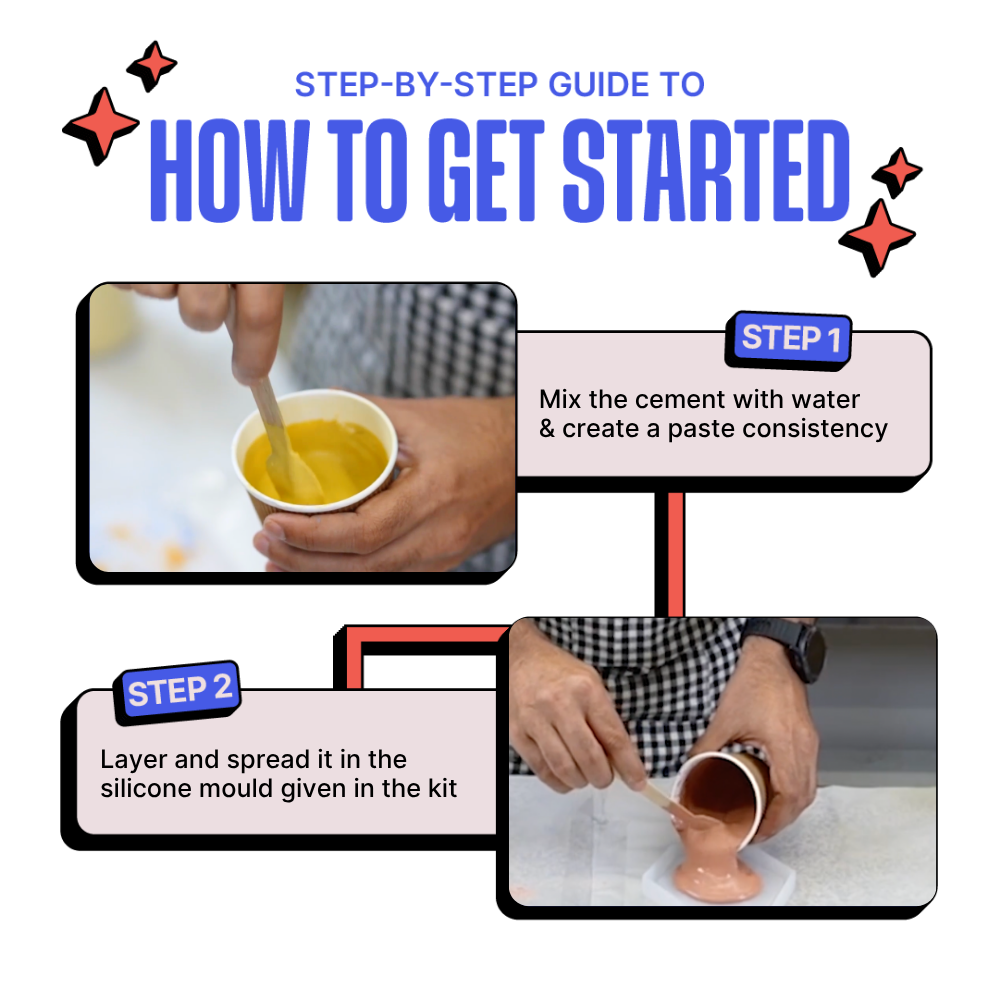 STEP-BY-STEP GUIDE TO
HOW TO GET STARTED

STEP 1
Mix the cement with water & create a paste consistency

STEP 2
Layer and spread it in the silicone mould given in the kit