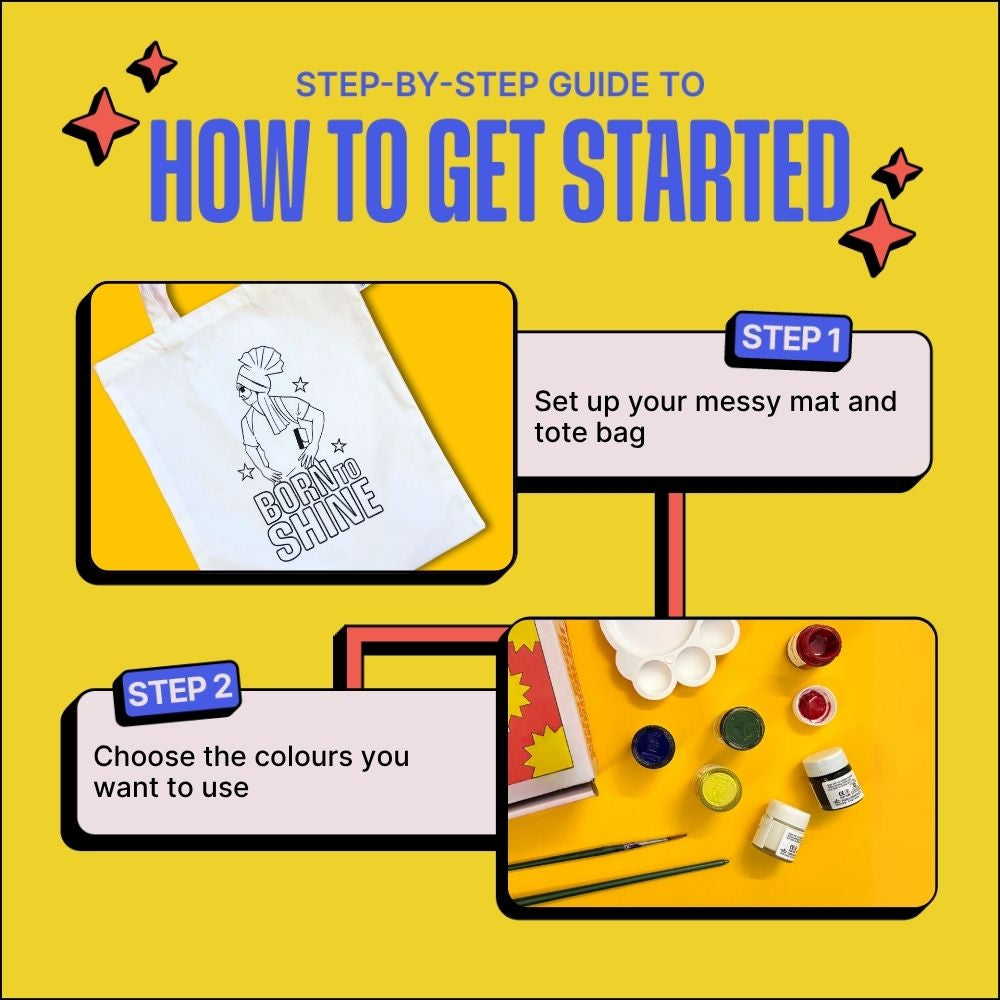 STEP-BY-STEP GUIDE TO
HOW TO GET STARTED

BORN TO SHINE

STEP 1
Set up your messy mat and tote bag

STEP 2
Choose the colours you want to use