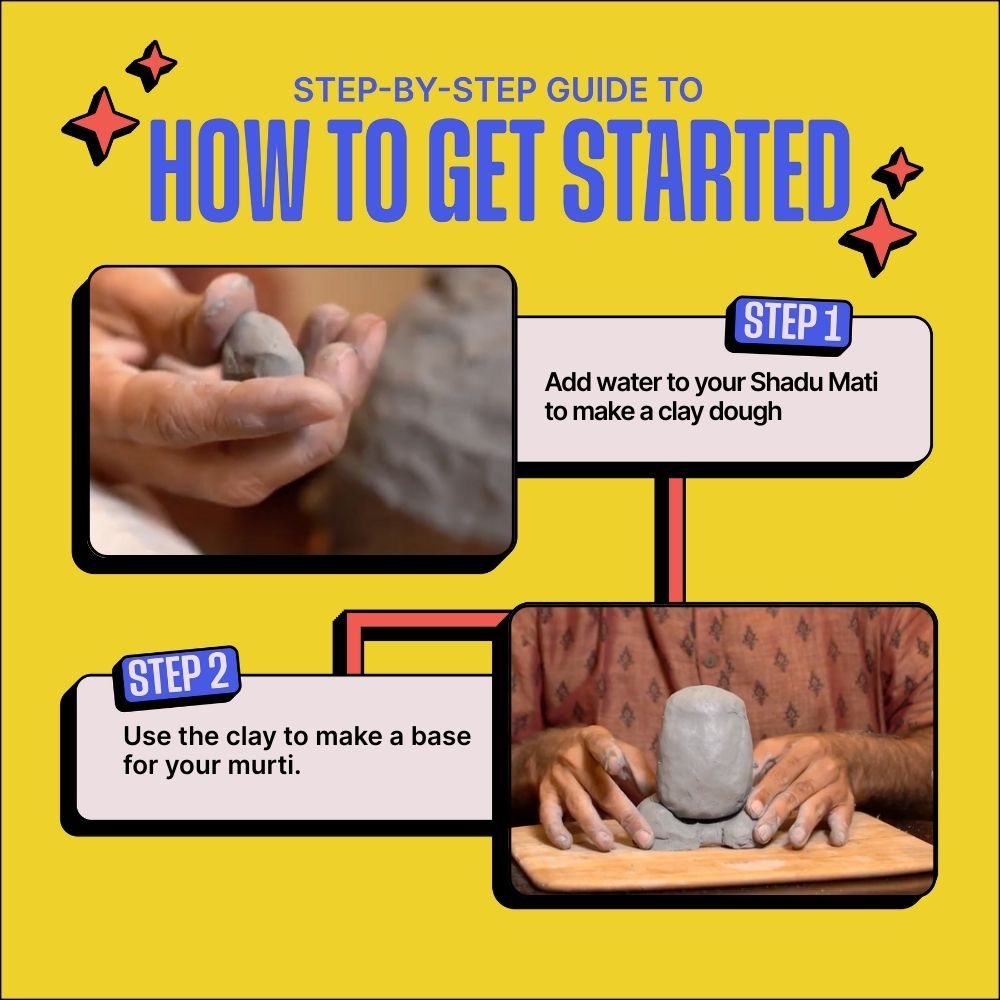 STEP-BY-STEP GUIDE TO
HOW TO GET STARTED

STEP 1
Add water to your Shadu Mati to make a clay dough

STEP 2
Use the clay to make a base for your murti.