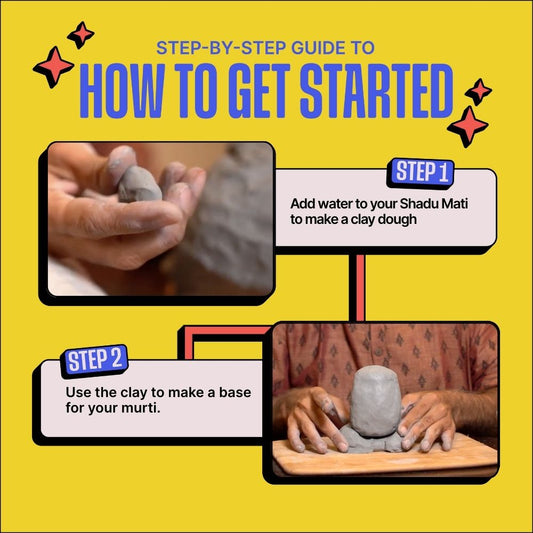 STEP-BY-STEP GUIDE TO
HOW TO GET STARTED

STEP 1
Add water to your Shadu Mati to make a clay dough

STEP 2
Use the clay to make a base for your murti.