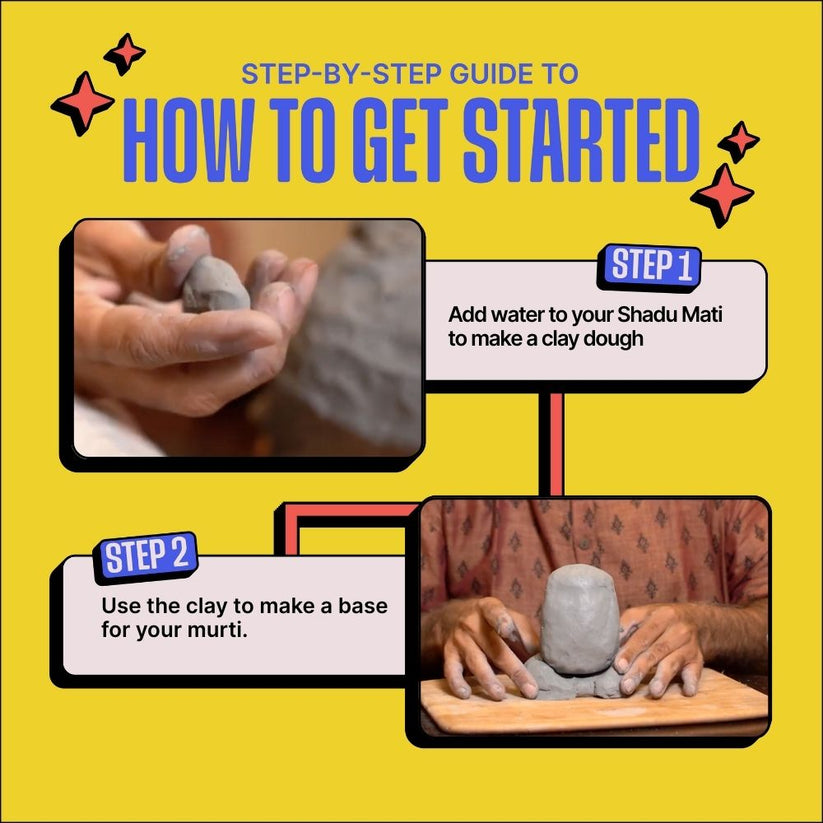 STEP-BY-STEP GUIDE TO
HOW TO GET STARTED

STEP 1
Add water to your Shadu Mati to make a clay dough

STEP 2
Use the clay to make a base for your murti.