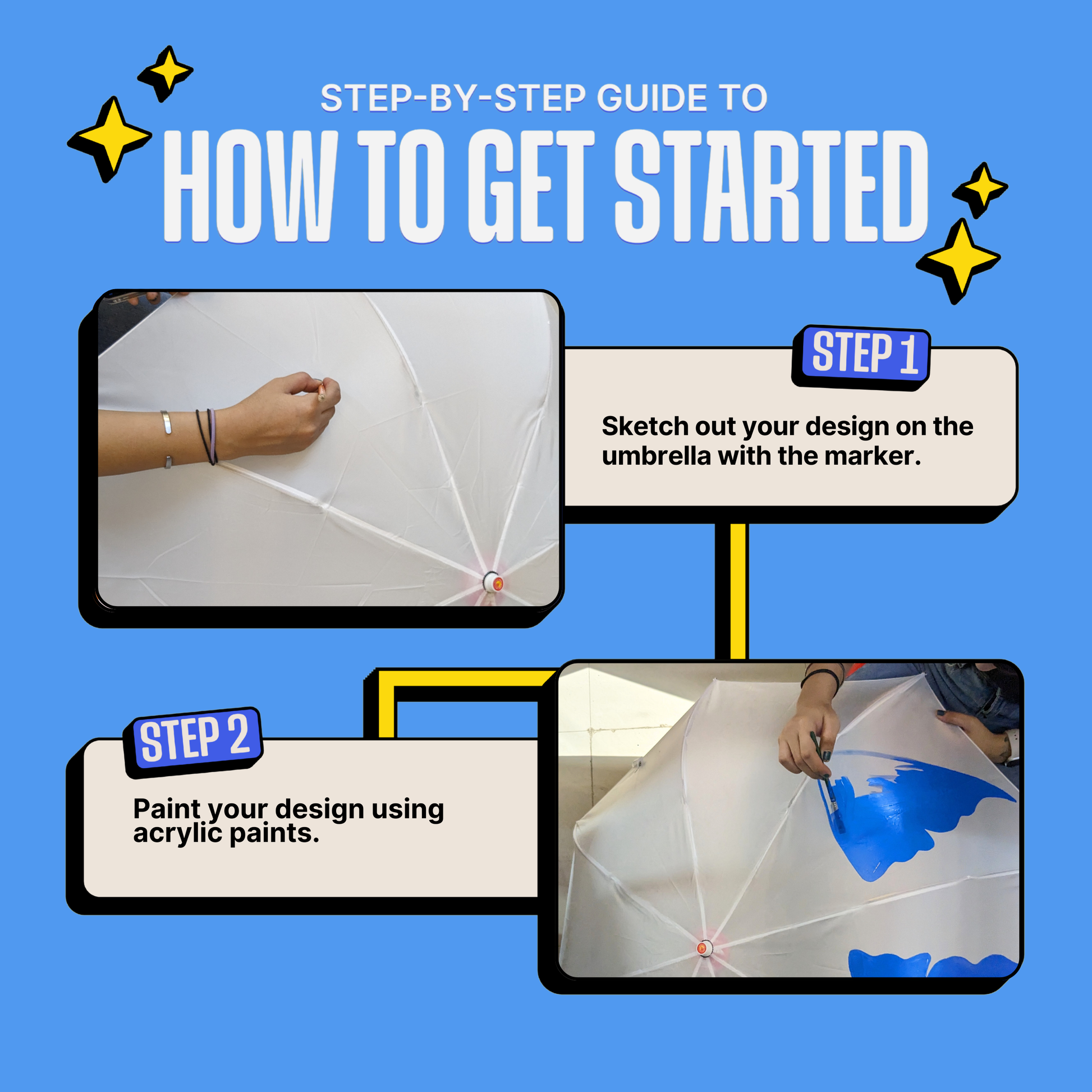 STEP-BY-STEP GUIDE TO
HOW TO GET STARTED

STEP 1

Sketch out your design on the umbrella with the marker.

STEP 2

Paint your design using acrylic paints.