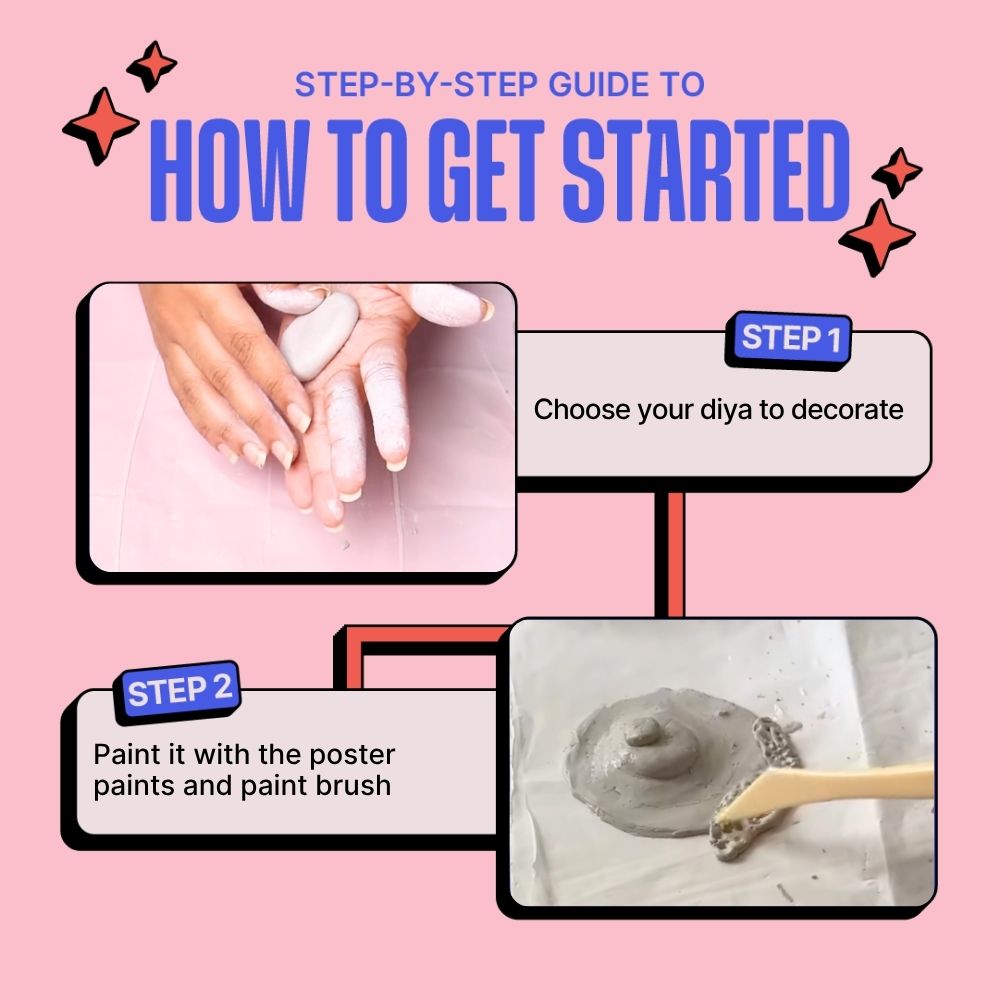 STEP-BY-STEP GUIDE TO
HOW TO GET STARTED

STEP 1
Choose your diya to decorate

STEP 2
Paint it with the poster paints and paint brush