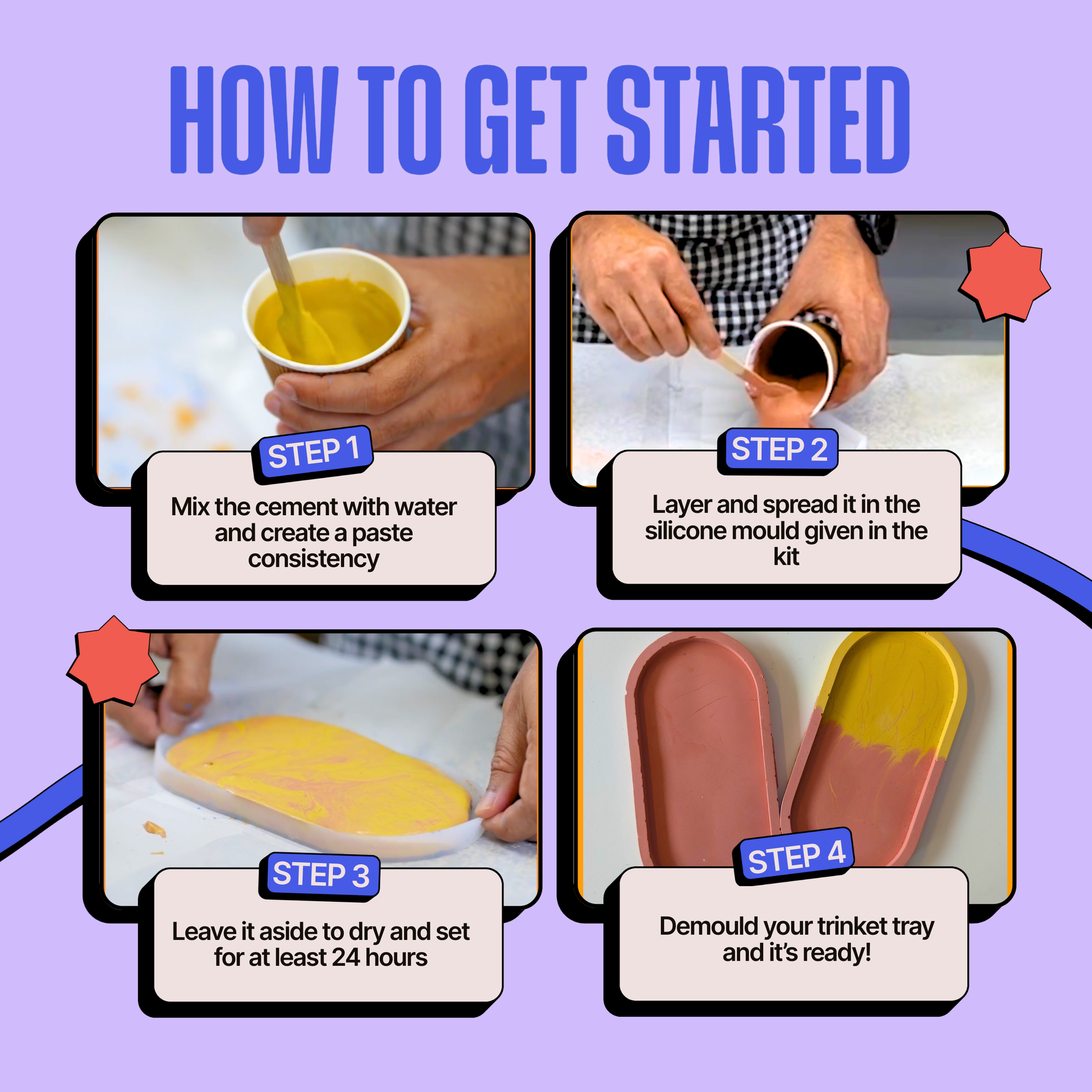 HOW TO GET STARTED

STEP 1

Mix the cement with water and create a paste consistency

STEP 2

Layer and spread it in the silicone mould given in the kit

STEP 3

Leave it aside to dry and set for at least 24 hours

STEP 4

Demould your trinket tray and it's ready!