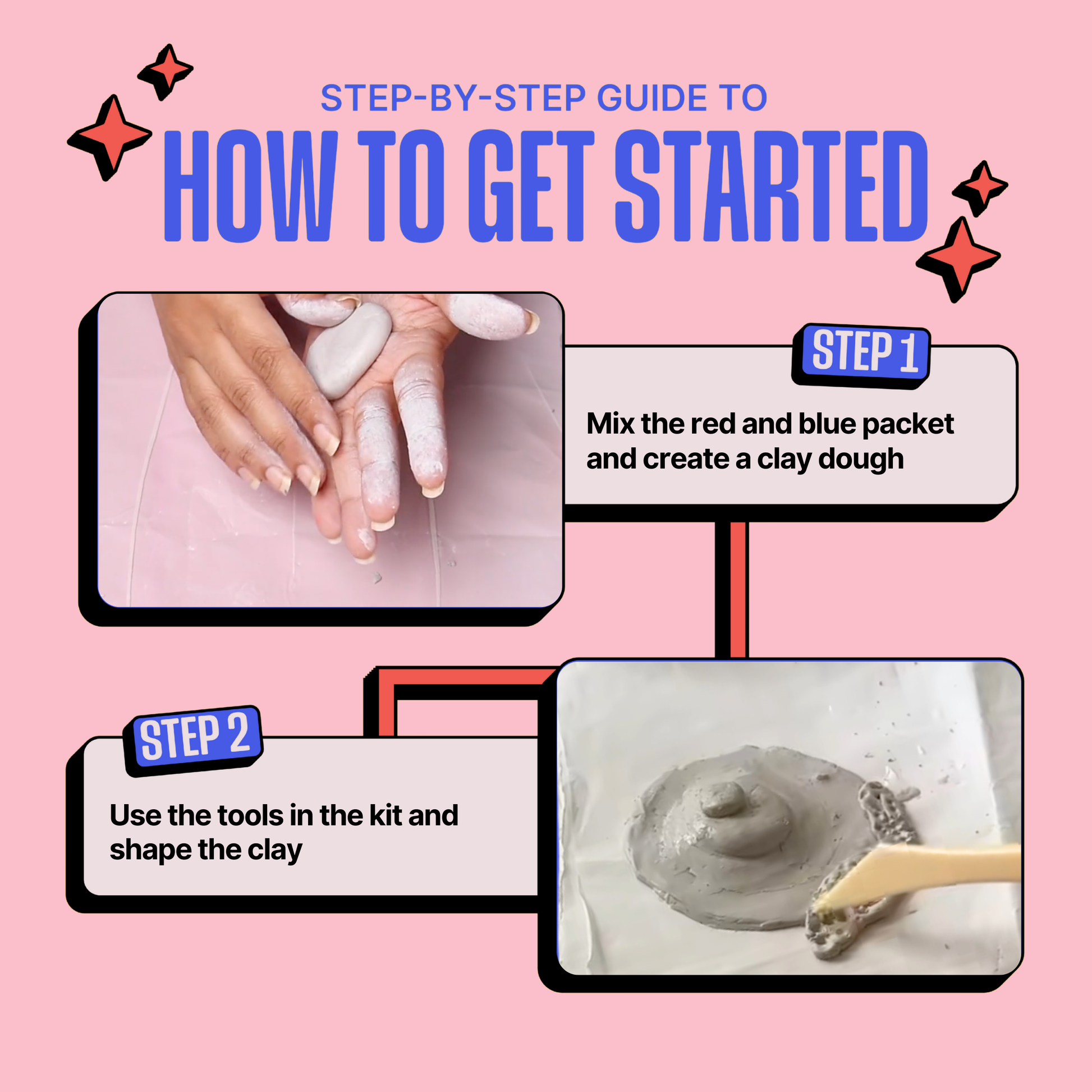 STEP-BY-STEP GUIDE TO
HOW TO GET STARTED

STEP 1

Mix the red and blue packet and create a clay dough

STEP 2

Use the tools in the kit and shape the clay