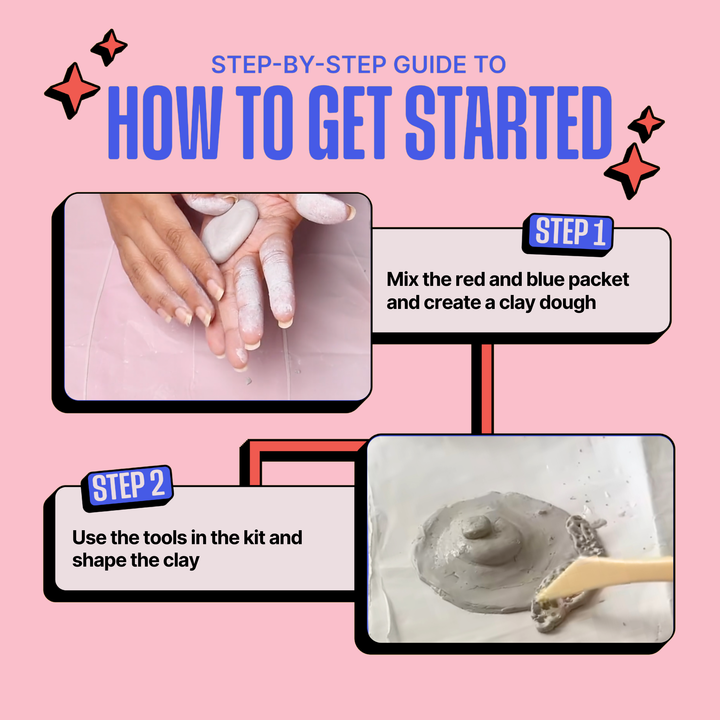 STEP-BY-STEP GUIDE TO
HOW TO GET STARTED

STEP 1

Mix the red and blue packet and create a clay dough

STEP 2

Use the tools in the kit and shape the clay