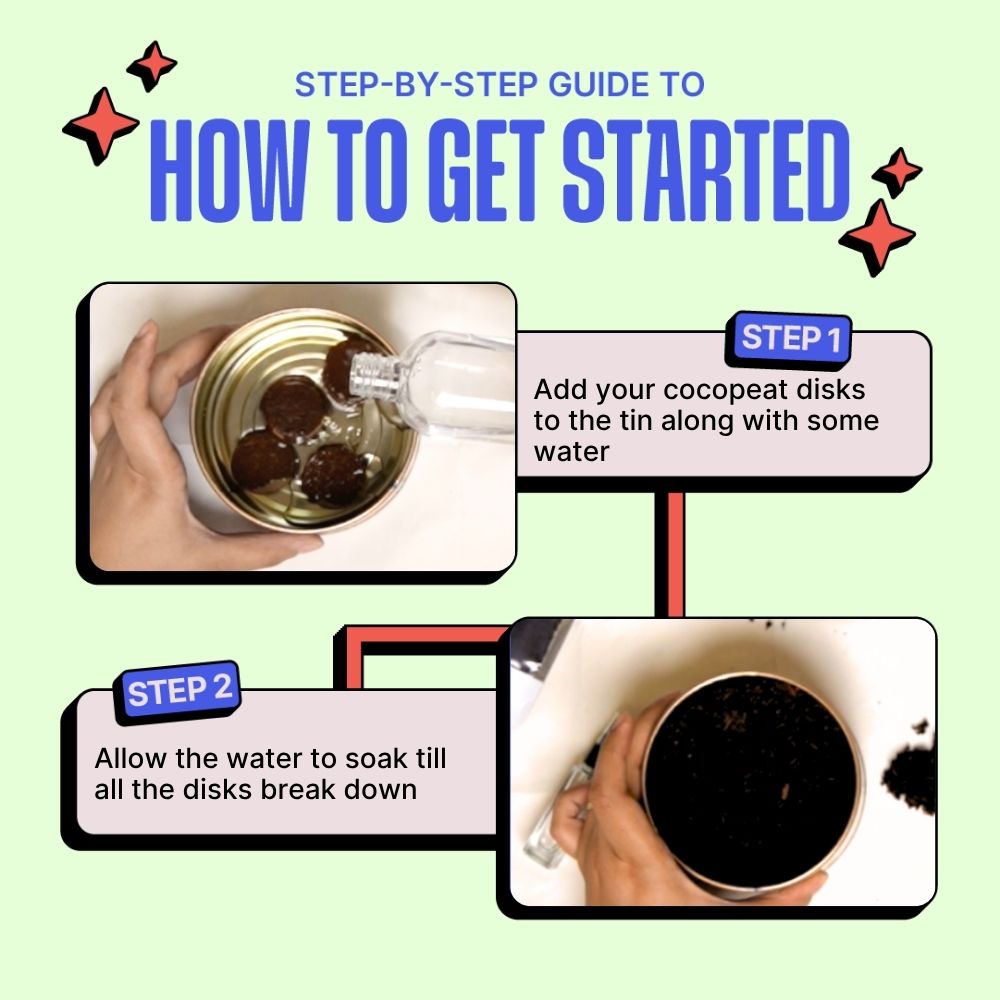 STEP-BY-STEP GUIDE TO
HOW TO GET STARTED

STEP 1
Add your cocopeat disks to the tin along with some water

STEP 2
Allow the water to soak till all the disks break down