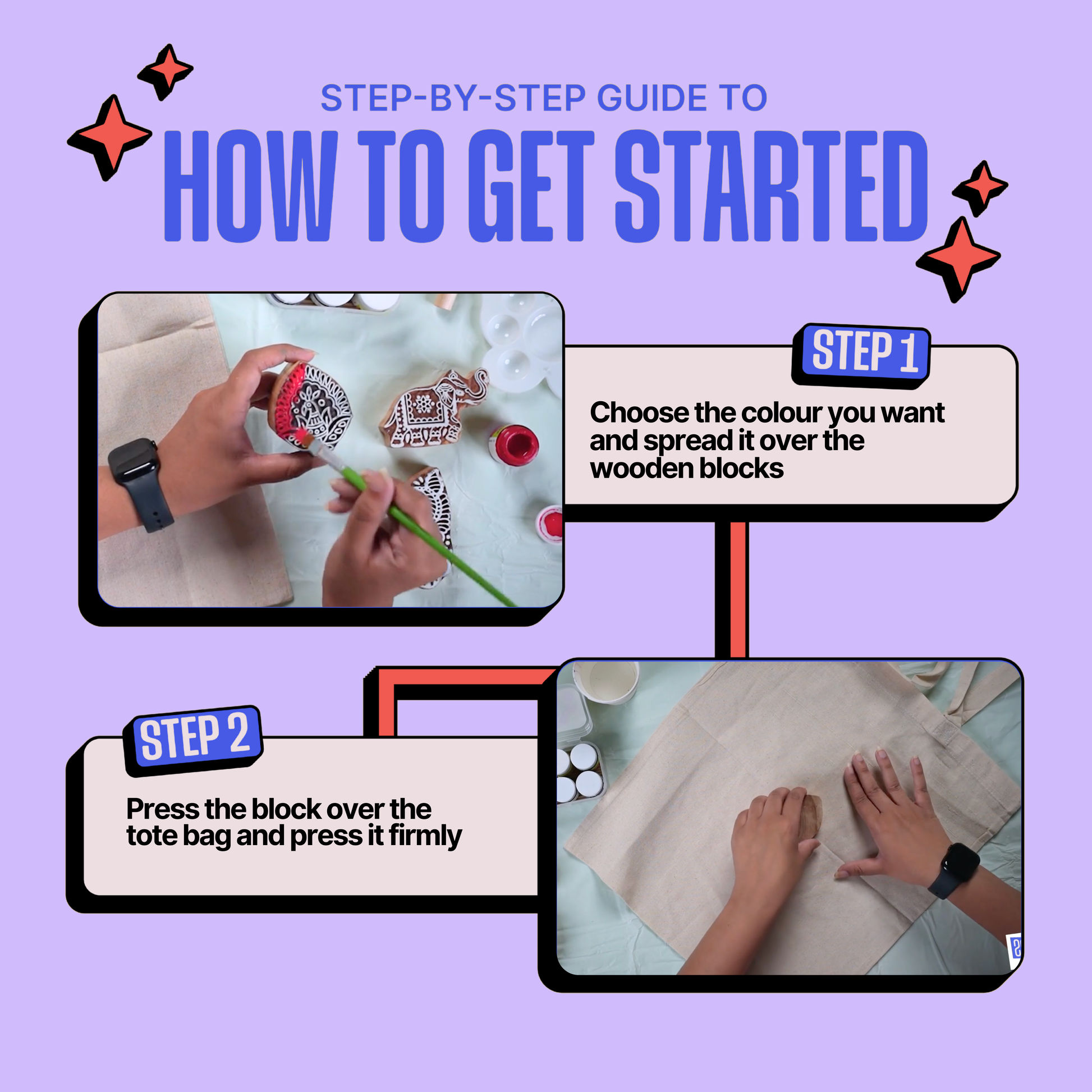 STEP-BY-STEP GUIDE TO

HOW TO GET STARTED

STEP 1

Choose the colour you want and spread it over the wooden blocks

STEP 2

Press the block over the tote bag and press it firmly