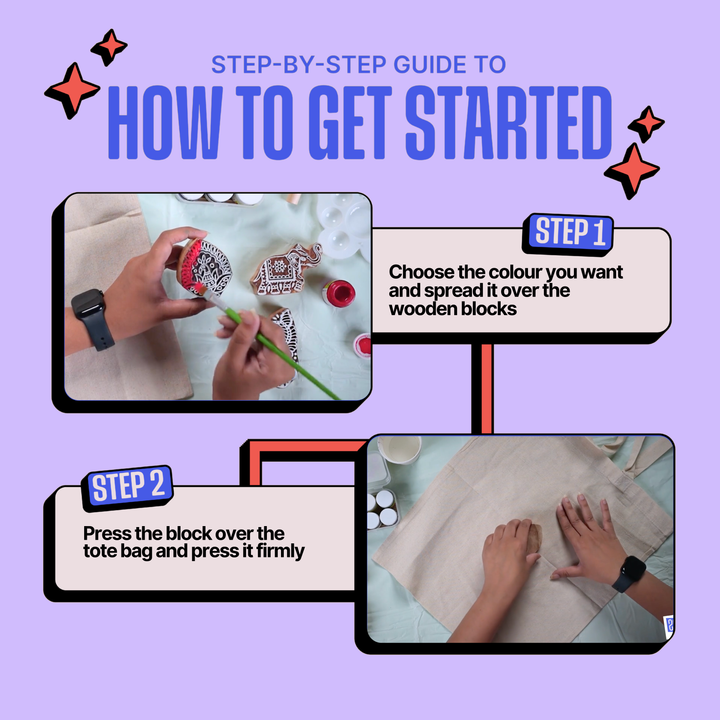 STEP-BY-STEP GUIDE TO
HOW TO GET STARTED

STEP 1
Choose the colour you want and spread it over the wooden blocks

STEP 2
Press the block over the tote bag and press it firmly