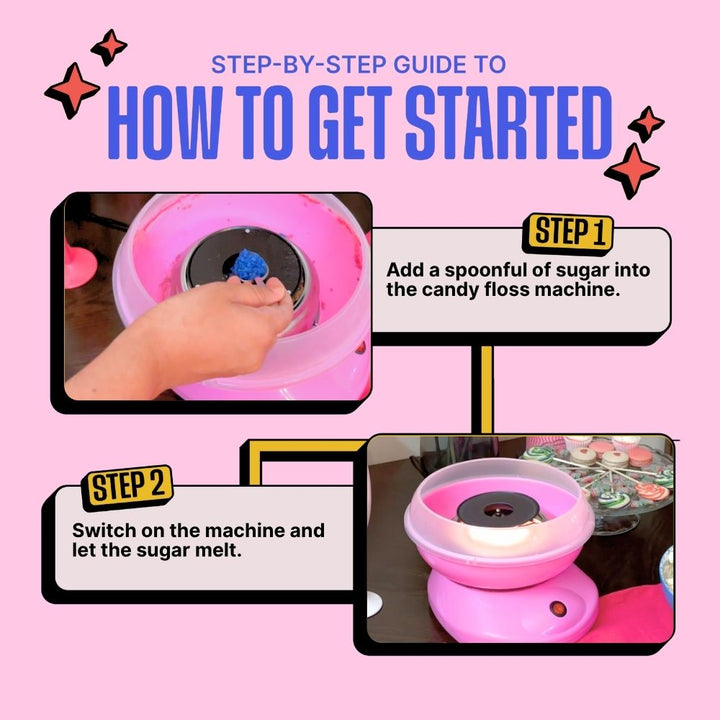 STEP-BY-STEP GUIDE TO
HOW TO GET STARTED

STEP 1
Add a spoonful of sugar into the candy floss machine.

STEP 2
Switch on the machine and let the sugar melt.