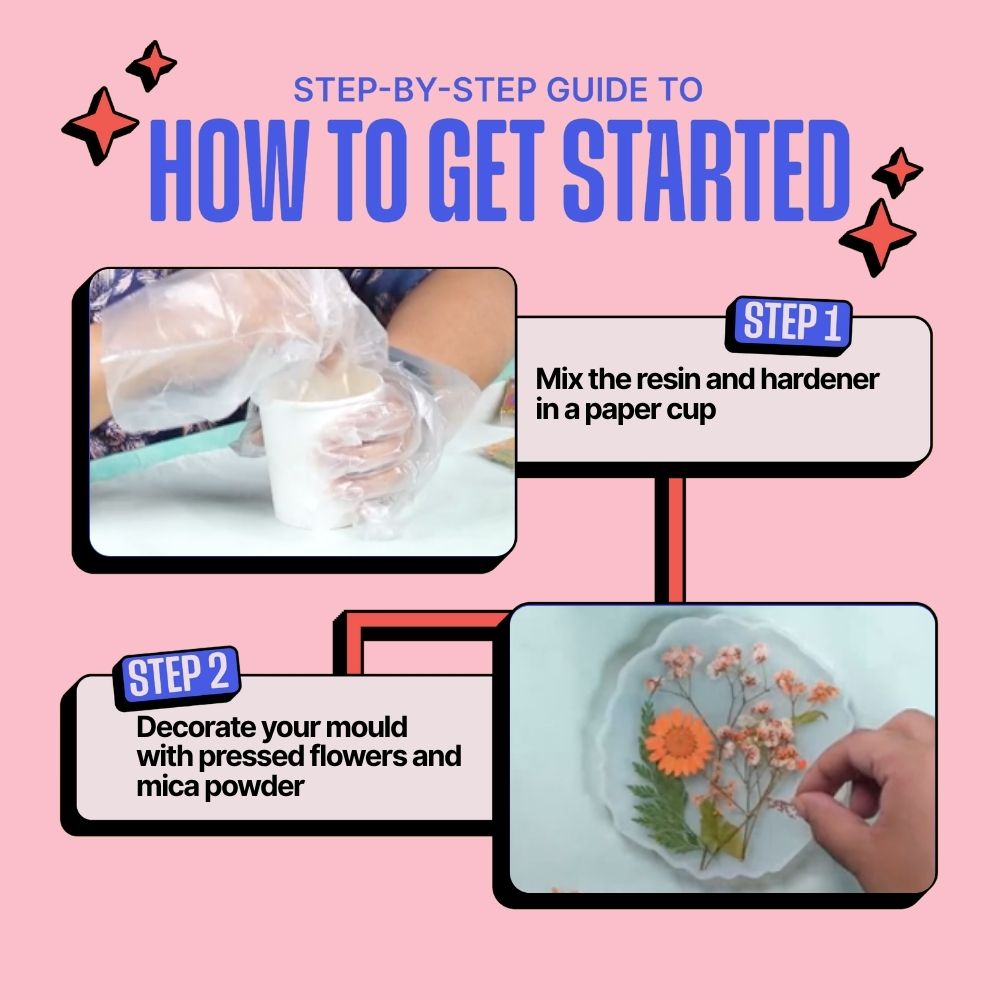 STEP-BY-STEP GUIDE TO
HOW TO GET STARTED

STEP 1
Mix the resin and hardener in a paper cup

STEP 2
Decorate your mould with pressed flowers and mica powder