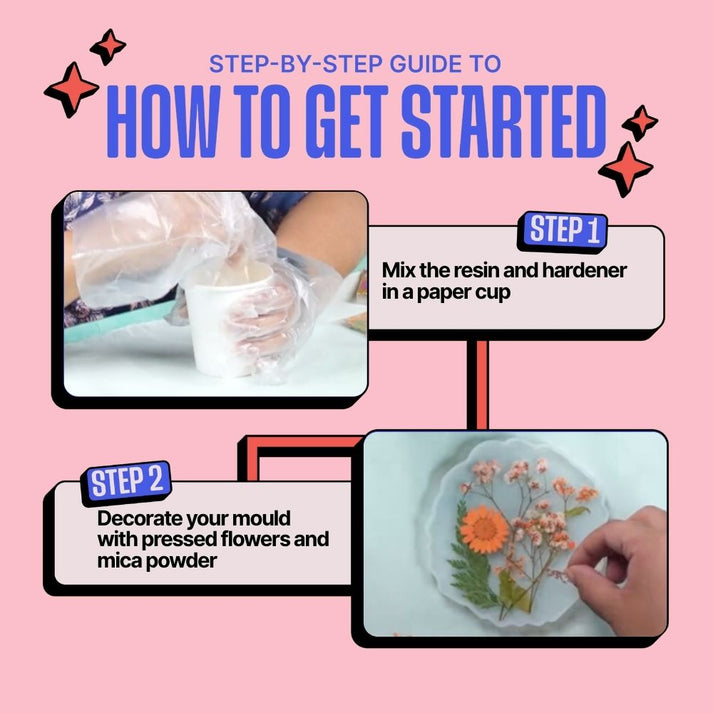 STEP-BY-STEP GUIDE TO
HOW TO GET STARTED

STEP 1
Mix the resin and hardener in a paper cup

STEP 2
Decorate your mould with pressed flowers and mica powder