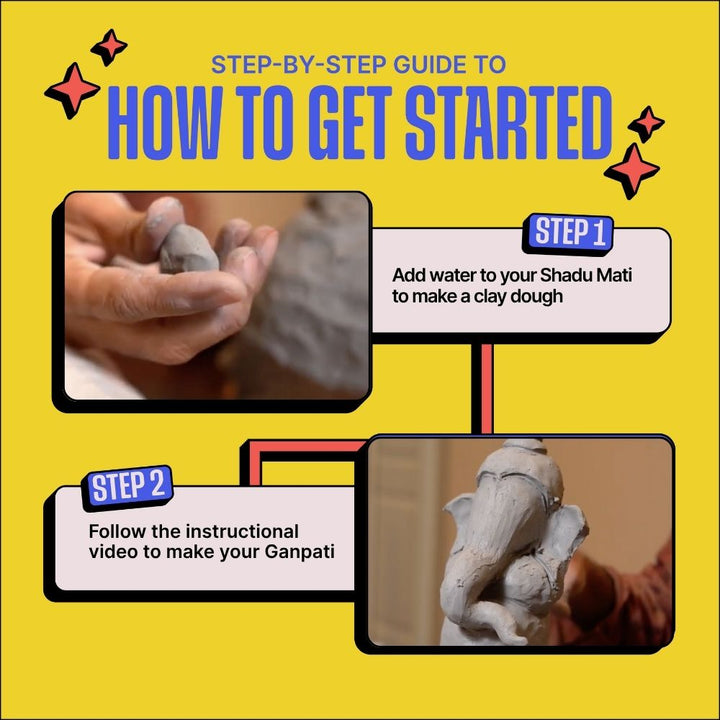 STEP-BY-STEP GUIDE TO
HOW TO GET STARTED

STEP 1
Add water to your Shadu Mati to make a clay dough

STEP 2
Follow the instructional video to make your Ganpati