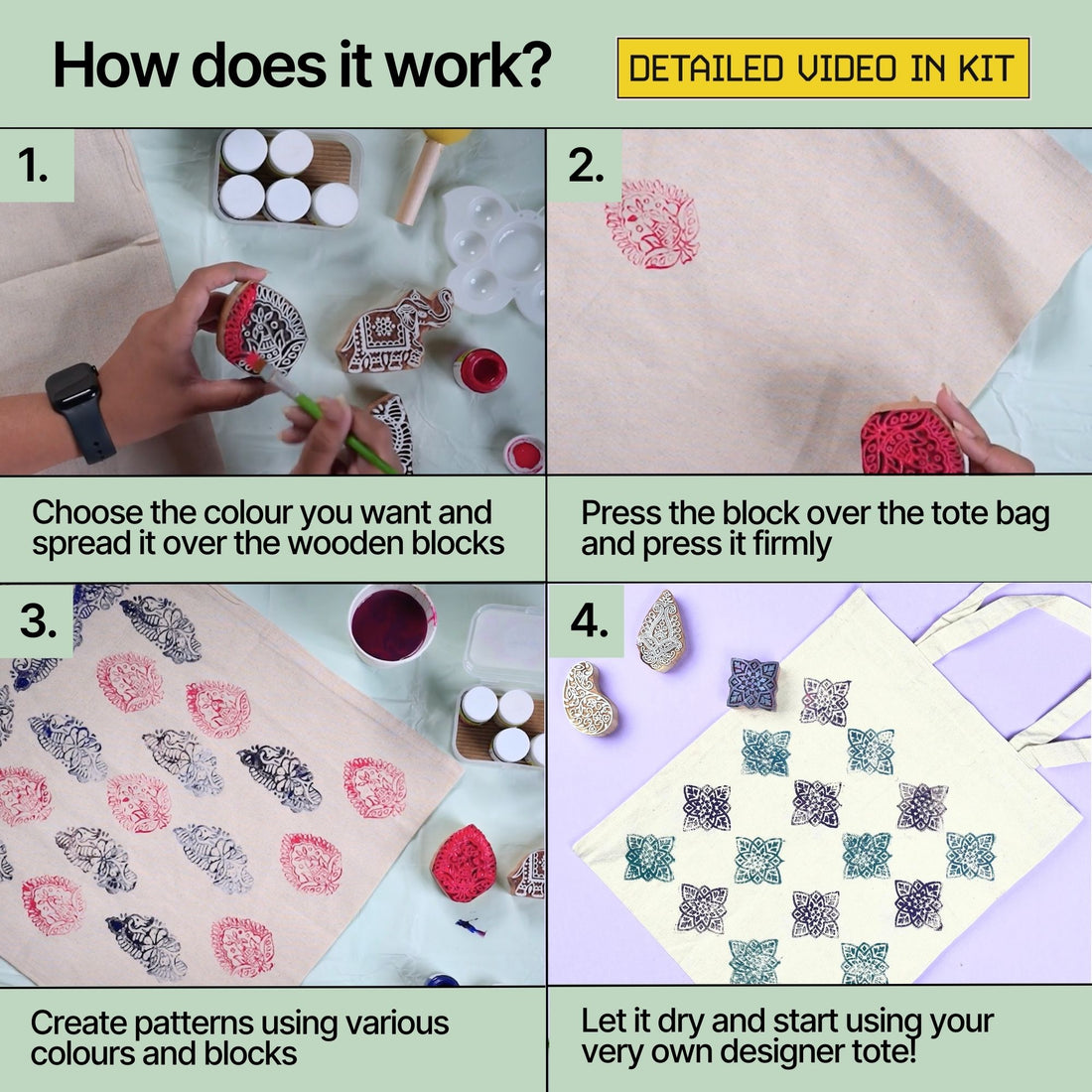 How does it work?

DETAILED VIDEO IN KIT

1.

Choose the colour you want and spread it over the wooden blocks

2.

Press the block over the tote bag and press it firmly

3.

Create patterns using various colours and blocks

4.

Let it dry and start using your very own designer tote!