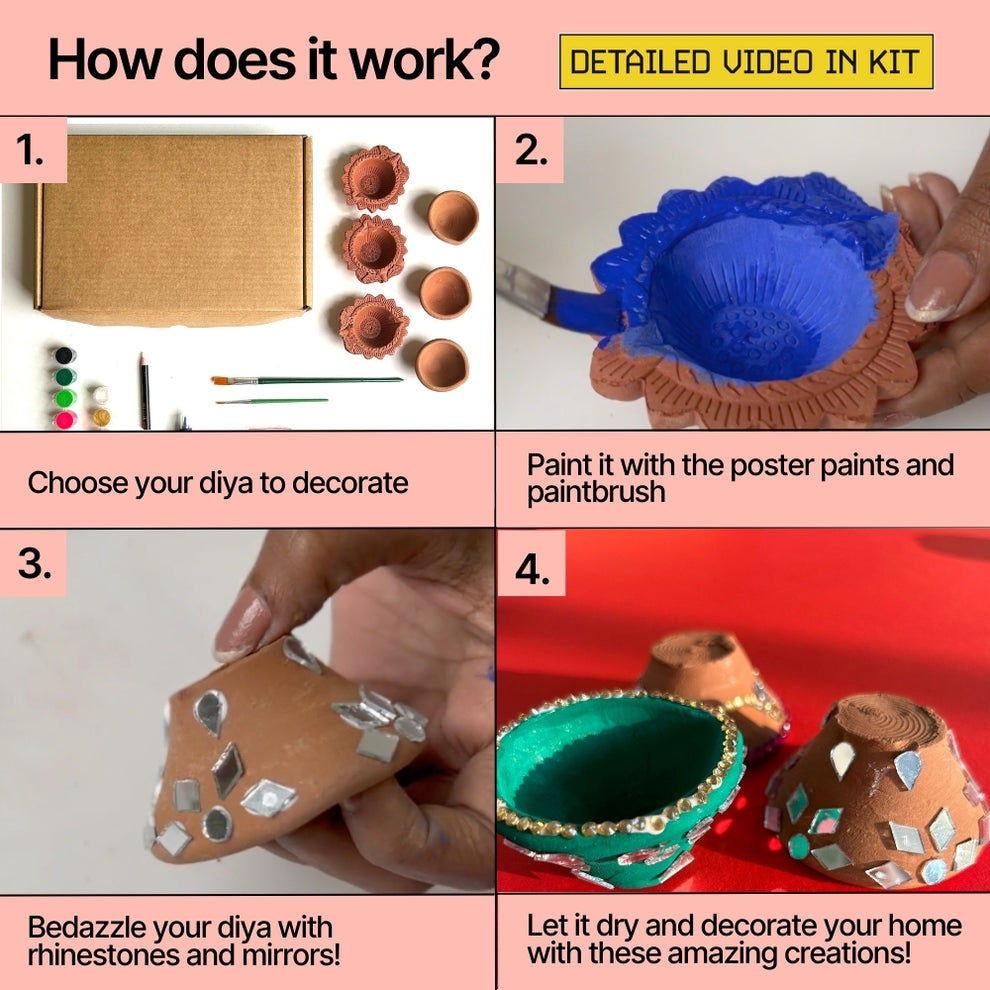 How does it work?

DETAILED VIDEO IN KIT

1.

Choose your diya to decorate

2.

Paint it with the poster paints and paintbrush

3.

Bedazzle your diya with rhinestones and mirrors!

4.

Let it dry and decorate your home with these amazing creations!