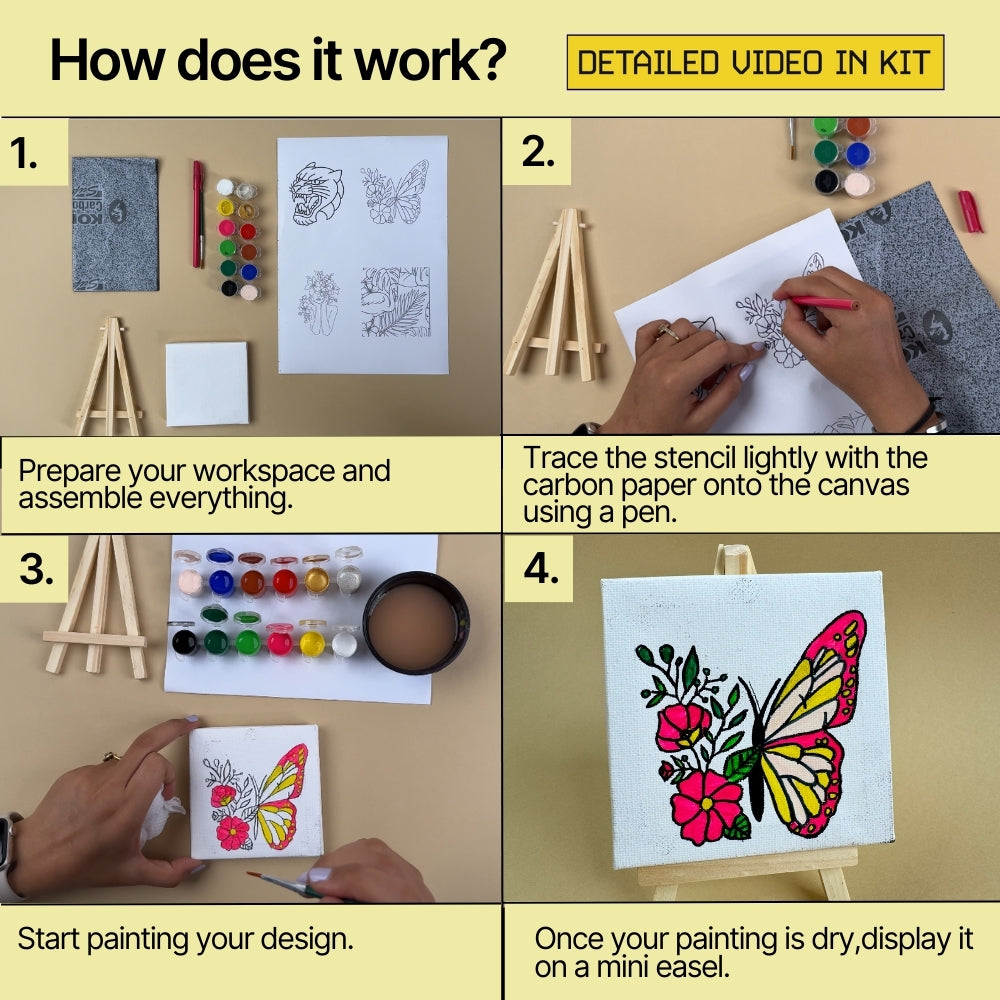 How does it work?

DETAILED VIDEO IN KIT

1.

Prepare your workspace and assemble everything.

2.

Trace the stencil lightly with the carbon paper onto the canvas using a pen.

3.

Start painting your design.

4.

Once your painting is dry,display it on a mini easel.