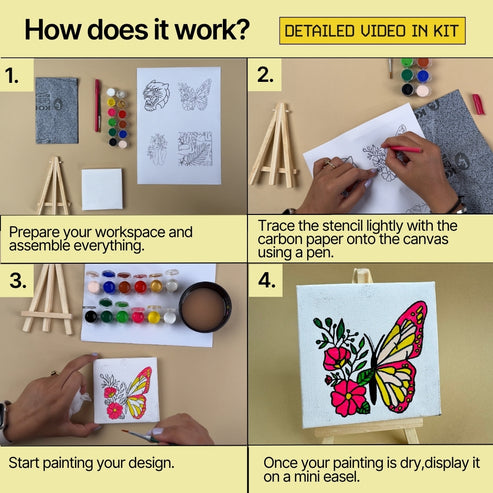 How does it work?

DETAILED VIDEO IN KIT

1.

Prepare your workspace and assemble everything.

2.

Trace the stencil lightly with the carbon paper onto the canvas using a pen.

3.

Start painting your design.

4.

Once your painting is dry,display it on a mini easel.