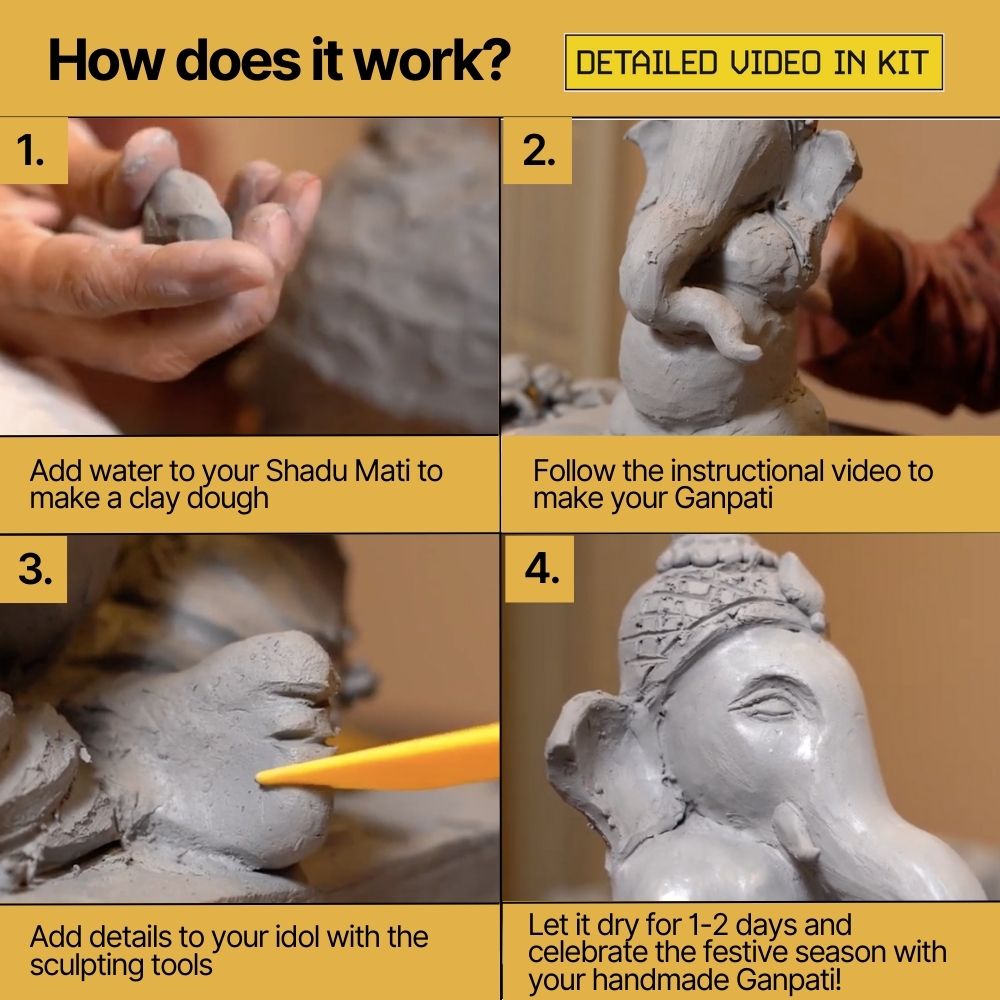 How does it work?

DETAILED VIDEO IN KIT

1.

Add water to your Shadu Mati to make a clay dough

2.

Follow the instructional video to make your Ganpati

3.

Add details to your idol with the sculpting tools

4.

Let it dry for 1-2 days and celebrate the festive season with your handmade Ganpati!