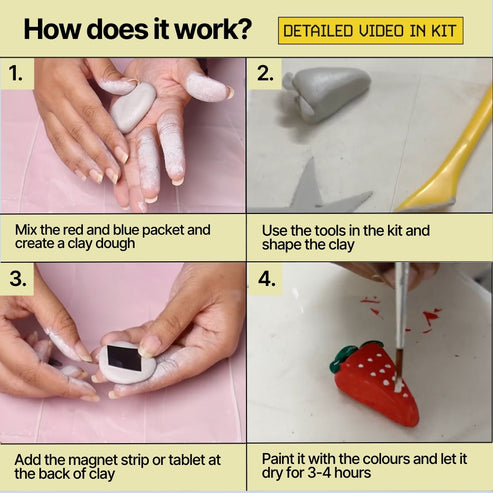 How does it work?

DETAILED VIDEO IN KIT

1.

Mix the red and blue packet and create a clay dough

2.

Use the tools in the kit and shape the clay

3.

Add the magnet strip or tablet at the back of clay

4.

Paint it with the colours and let it dry for 3-4 hours