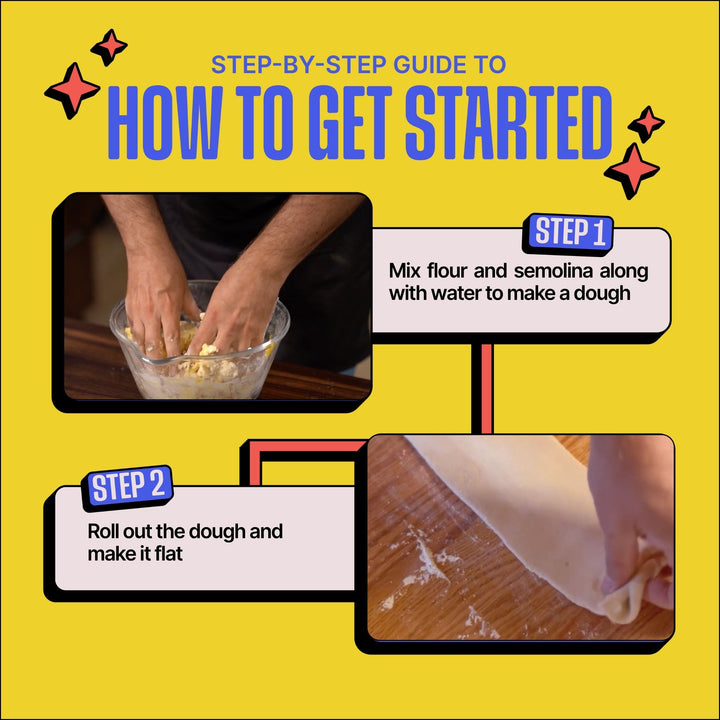 STEP-BY-STEP GUIDE TO
HOW TO GET STARTED

STEP 1
Mix flour and semolina along with water to make a dough

STEP 2
Roll out the dough and make it flat