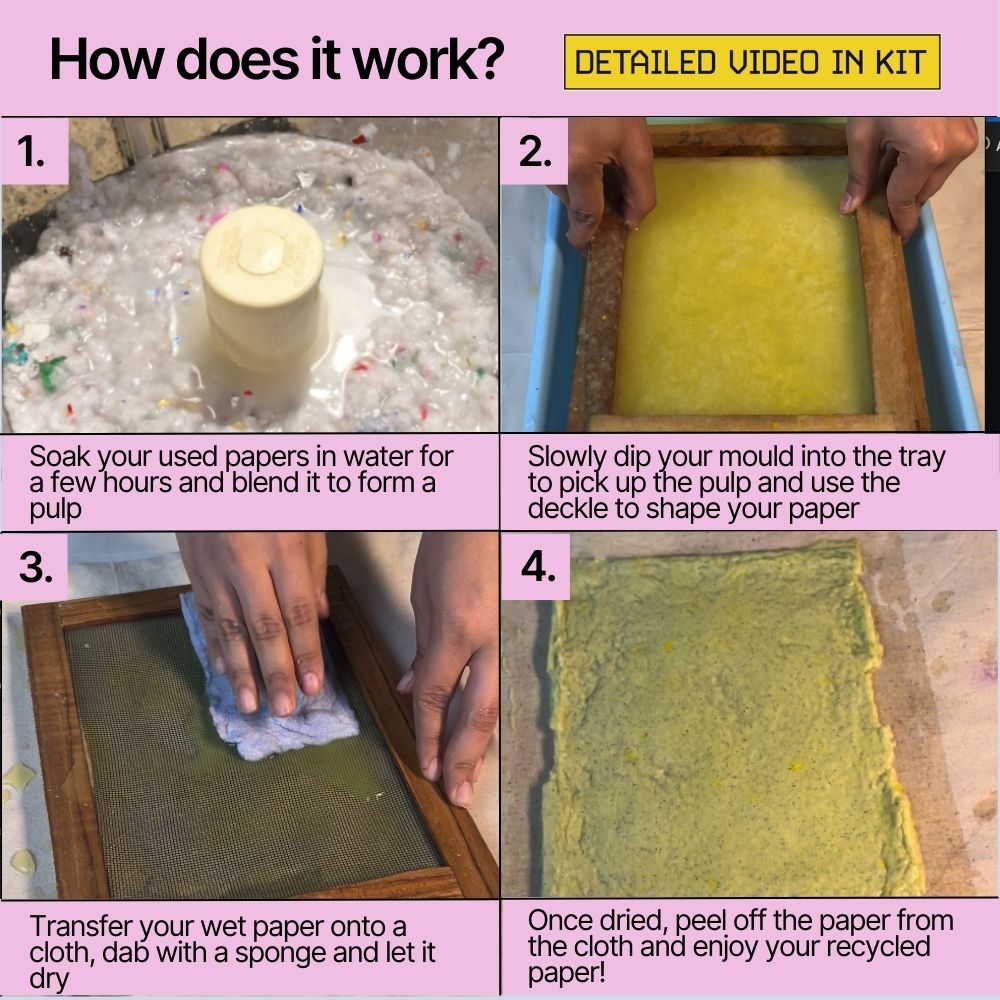 How does it work?

DETAILED VIDEO IN KIT

1.

Soak your used papers in water for a few hours and blend it to form a pulp

2.

Slowly dip your mould into the tray to pick up the pulp and use the deckle to shape your paper

3.

Transfer your wet paper onto a cloth, dab with a sponge and let it dry

4.

Once dried, peel off the paper from the cloth and enjoy your recycled paper!