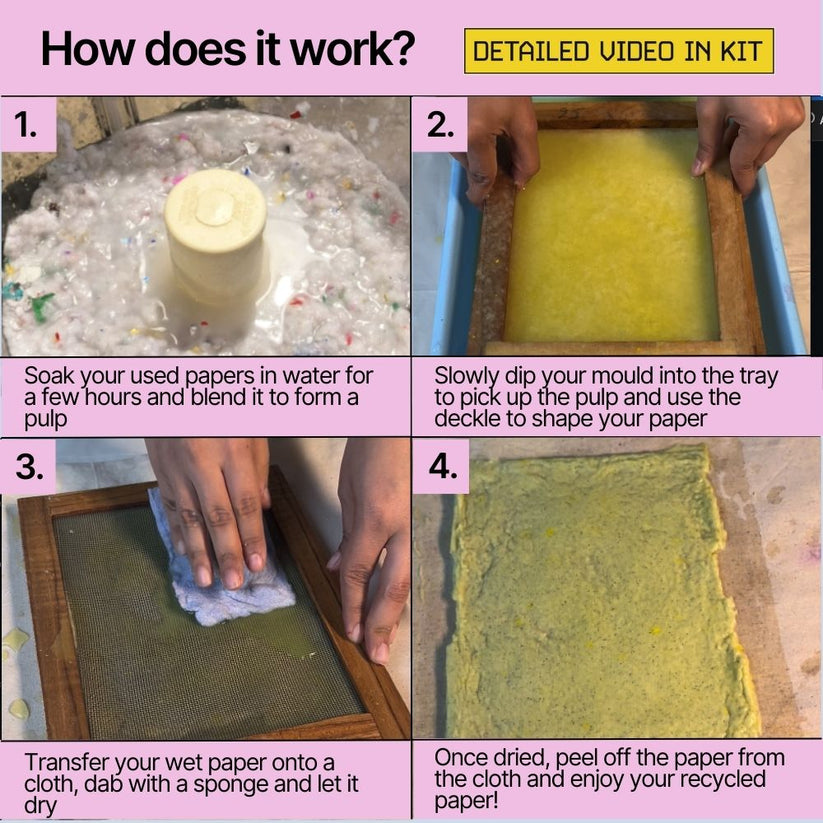 How does it work?

DETAILED VIDEO IN KIT

1.

Soak your used papers in water for a few hours and blend it to form a pulp

2.

Slowly dip your mould into the tray to pick up the pulp and use the deckle to shape your paper

3.

Transfer your wet paper onto a cloth, dab with a sponge and let it dry

4.

Once dried, peel off the paper from the cloth and enjoy your recycled paper!