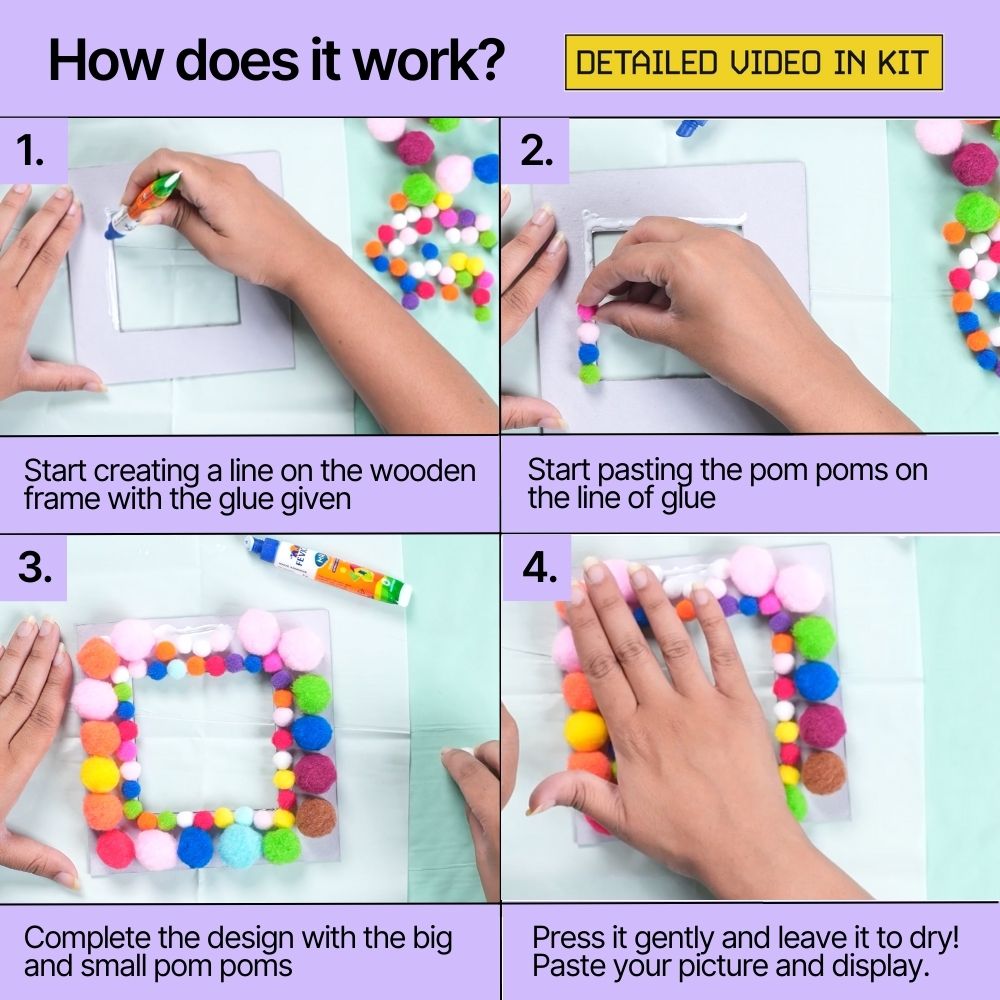 How does it work?

DETAILED VIDEO IN KIT

1.

Start creating a line on the wooden frame with the glue given

2.

Start pasting the pom poms on the line of glue

3.

Complete the design with the big and small pom poms

4.

Press it gently and leave it to dry! Paste your picture and display.