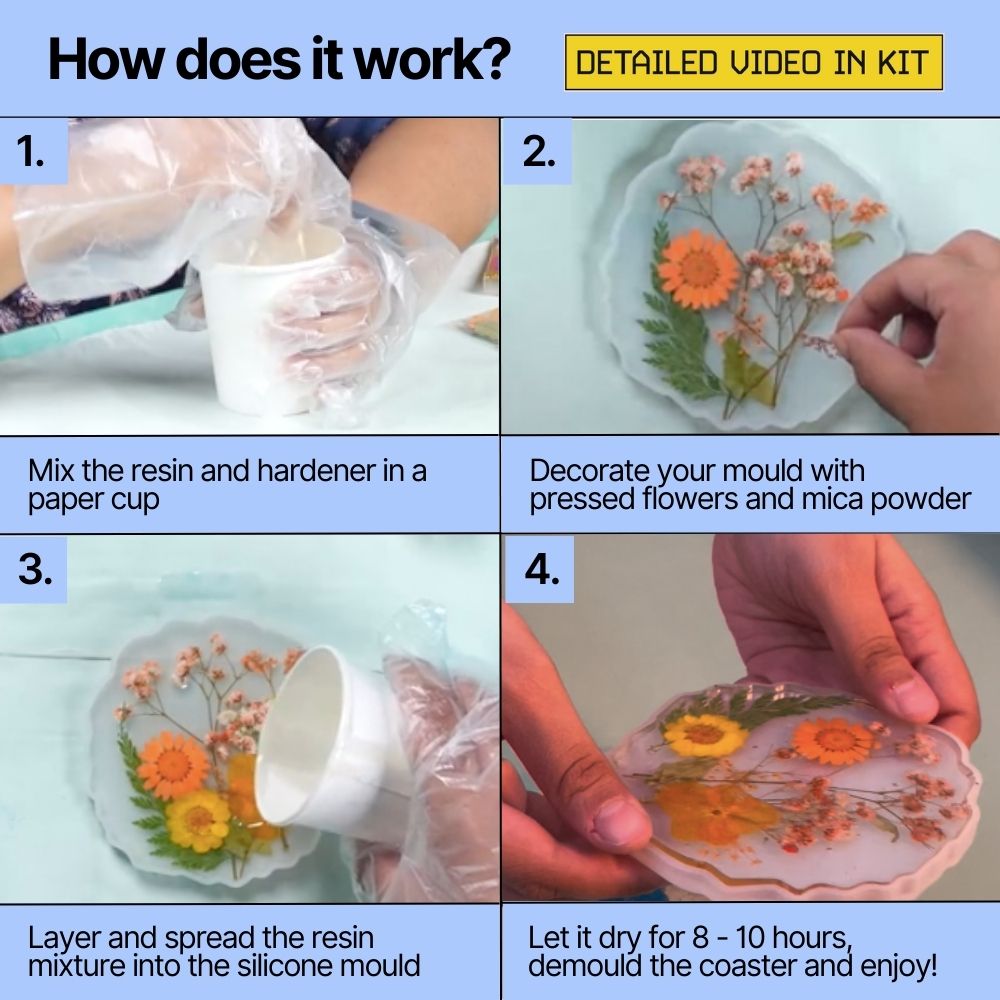 How does it work?

DETAILED VIDEO IN KIT

1.

Mix the resin and hardener in a paper cup

2.

Decorate your mould with pressed flowers and mica powder

3.

Layer and spread the resin mixture into the silicone mould

4.

Let it dry for 8 - 10 hours, demould the coaster and enjoy!