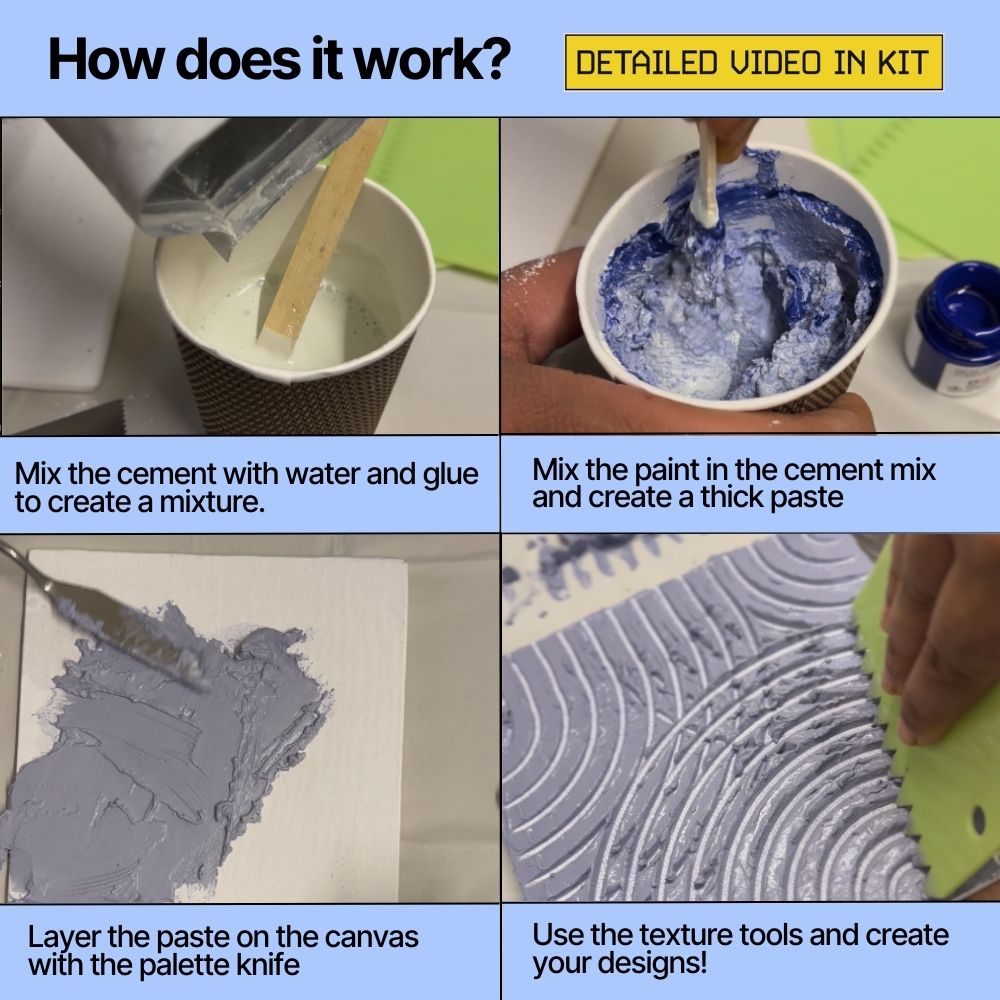 How does it work?

DETAILED VIDEO IN KIT

Mix the cement with water and glue to create a mixture.

Mix the paint in the cement mix and create a thick paste

Layer the paste on the canvas with the palette knife

Use the texture tools and create your designs!