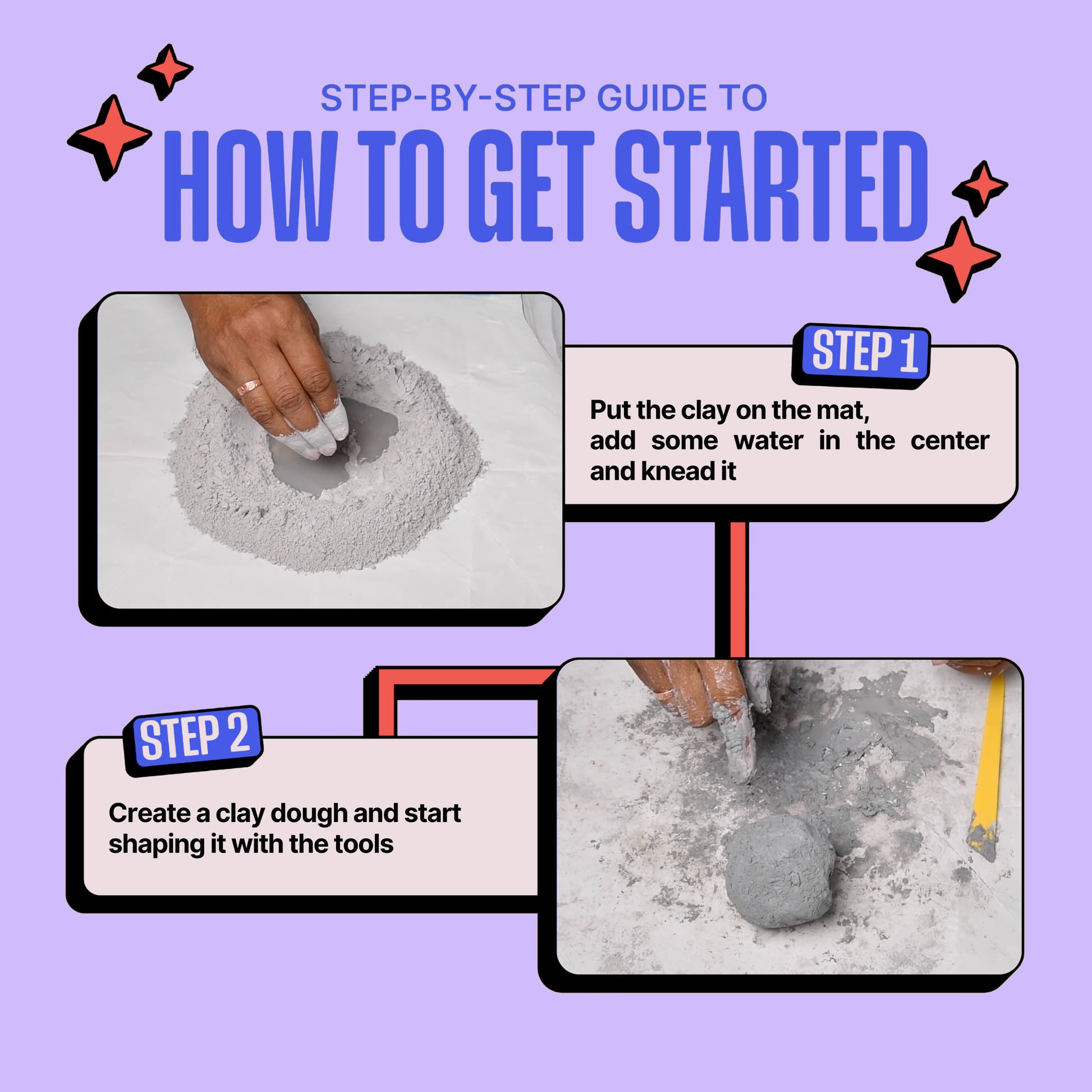 STEP-BY-STEP GUIDE TO
HOW TO GET STARTED

STEP 1
Put the clay on the mat, add some water in the center and knead it

STEP 2
Create a clay dough and start shaping it with the tools