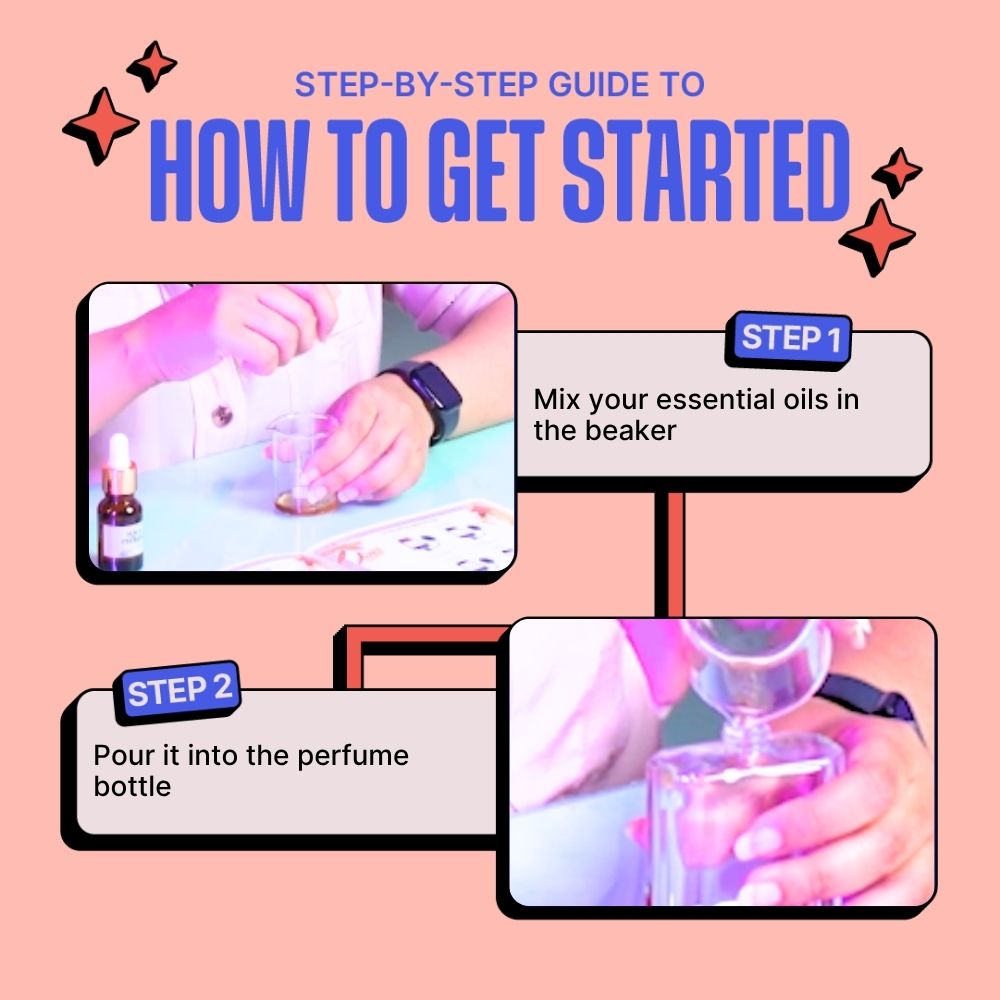 STEP-BY-STEP GUIDE TO
HOW TO GET STARTED

STEP 1
Mix your essential oils in the beaker

STEP 2
Pour it into the perfume bottle