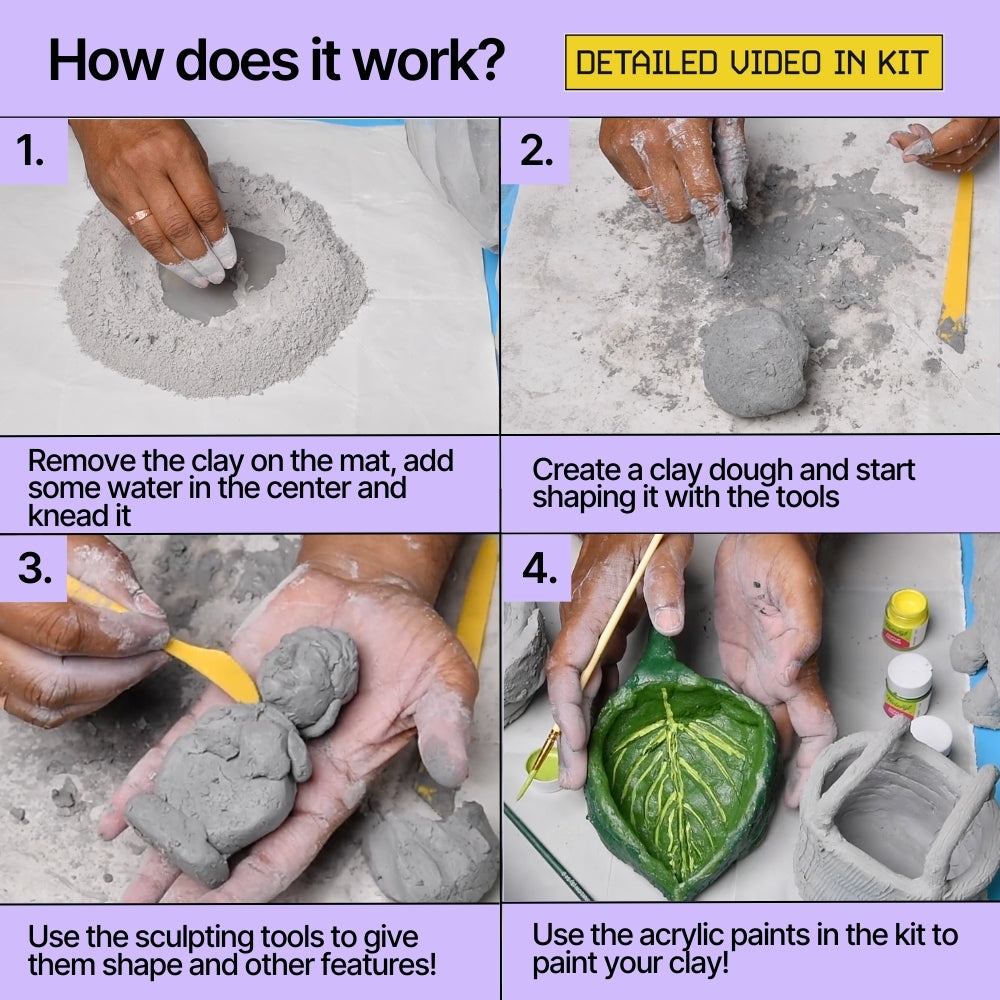 How does it work?

DETAILED VIDEO IN KIT

1.

Remove the clay on the mat, add some water in the center and knead it

2.

Create a clay dough and start shaping it with the tools

3.

Use the sculpting tools to give them shape and other features!

4.

Use the acrylic paints in the kit to paint your clay!