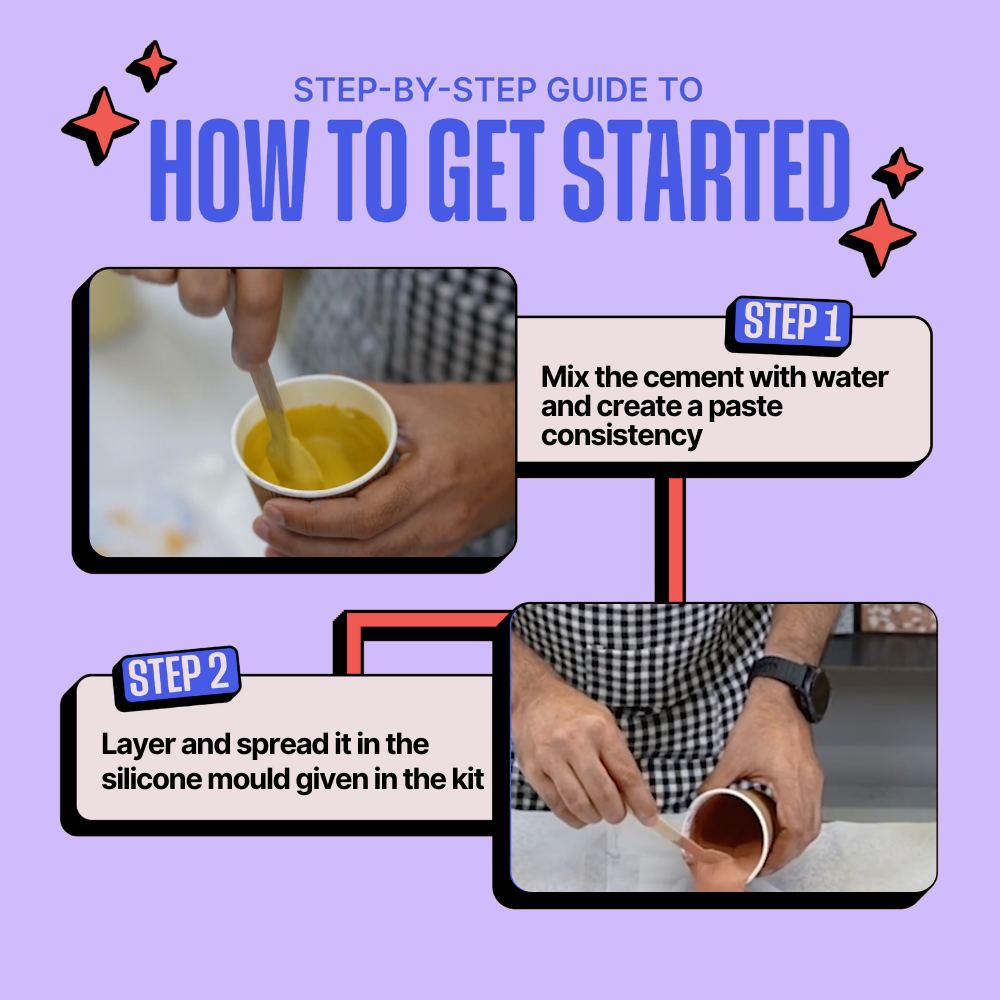 STEP-BY-STEP GUIDE TO
HOW TO GET STARTED

STEP 1
Mix the cement with water and create a paste consistency

STEP 2
Layer and spread it in the silicone mould given in the kit