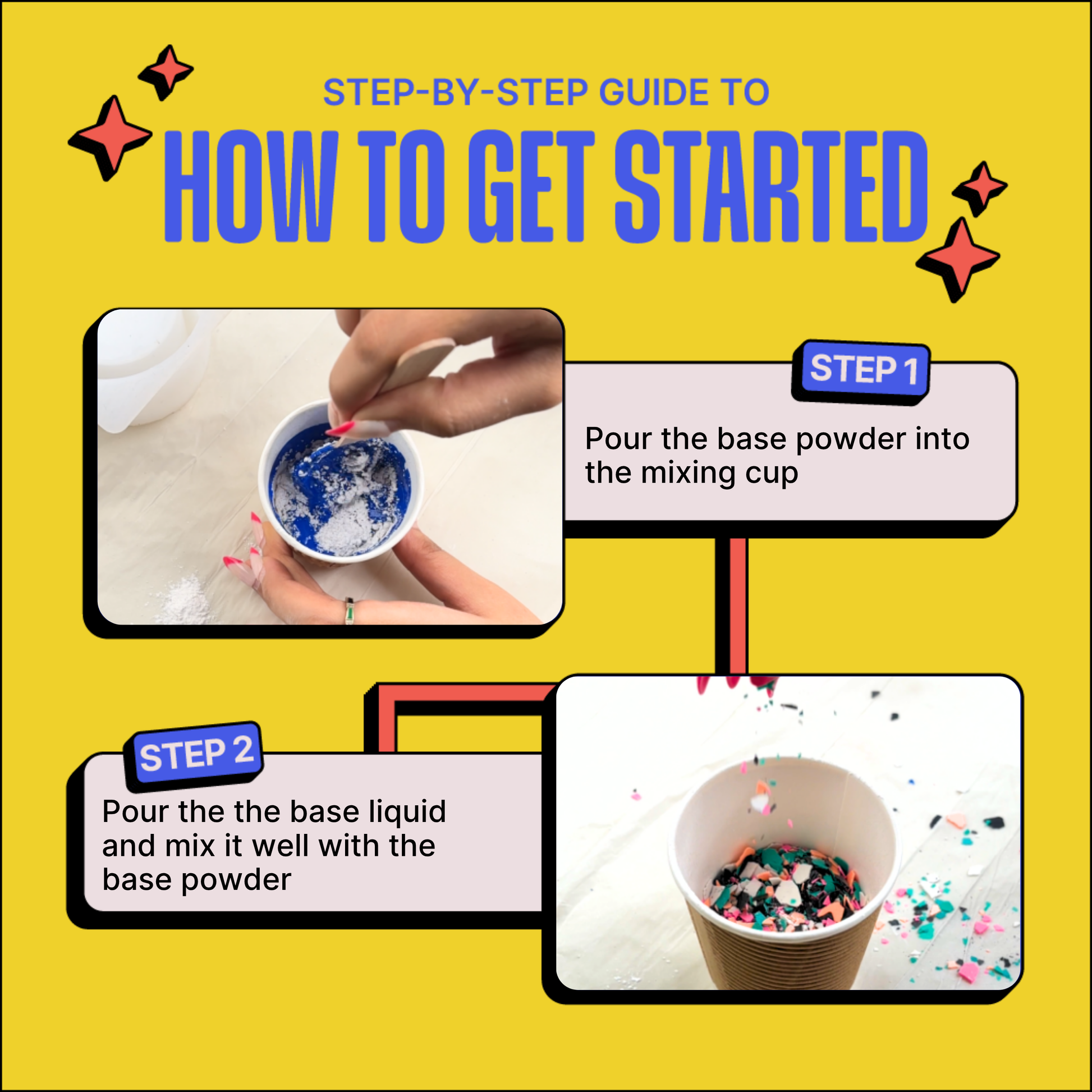 STEP-BY-STEP GUIDE TO

HOW TO GET STARTED

STEP 1

Pour the base powder into the mixing cup

STEP 2

Pour the the base liquid and mix it well with the base powder