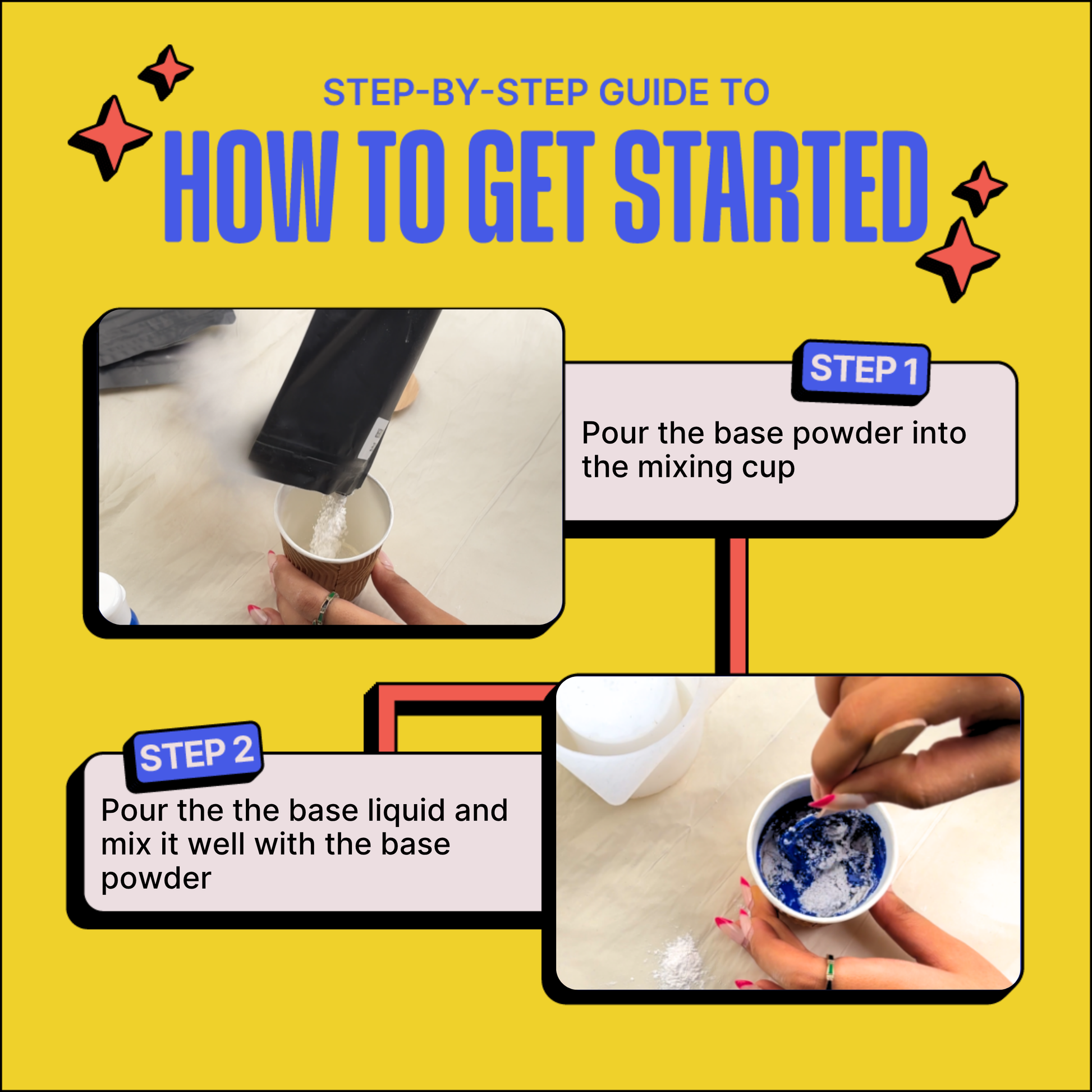 STEP-BY-STEP GUIDE TO

HOW TO GET STARTED

STEP 1

Pour the base powder into the mixing cup

STEP 2

Pour the the base liquid and mix it well with the base powder