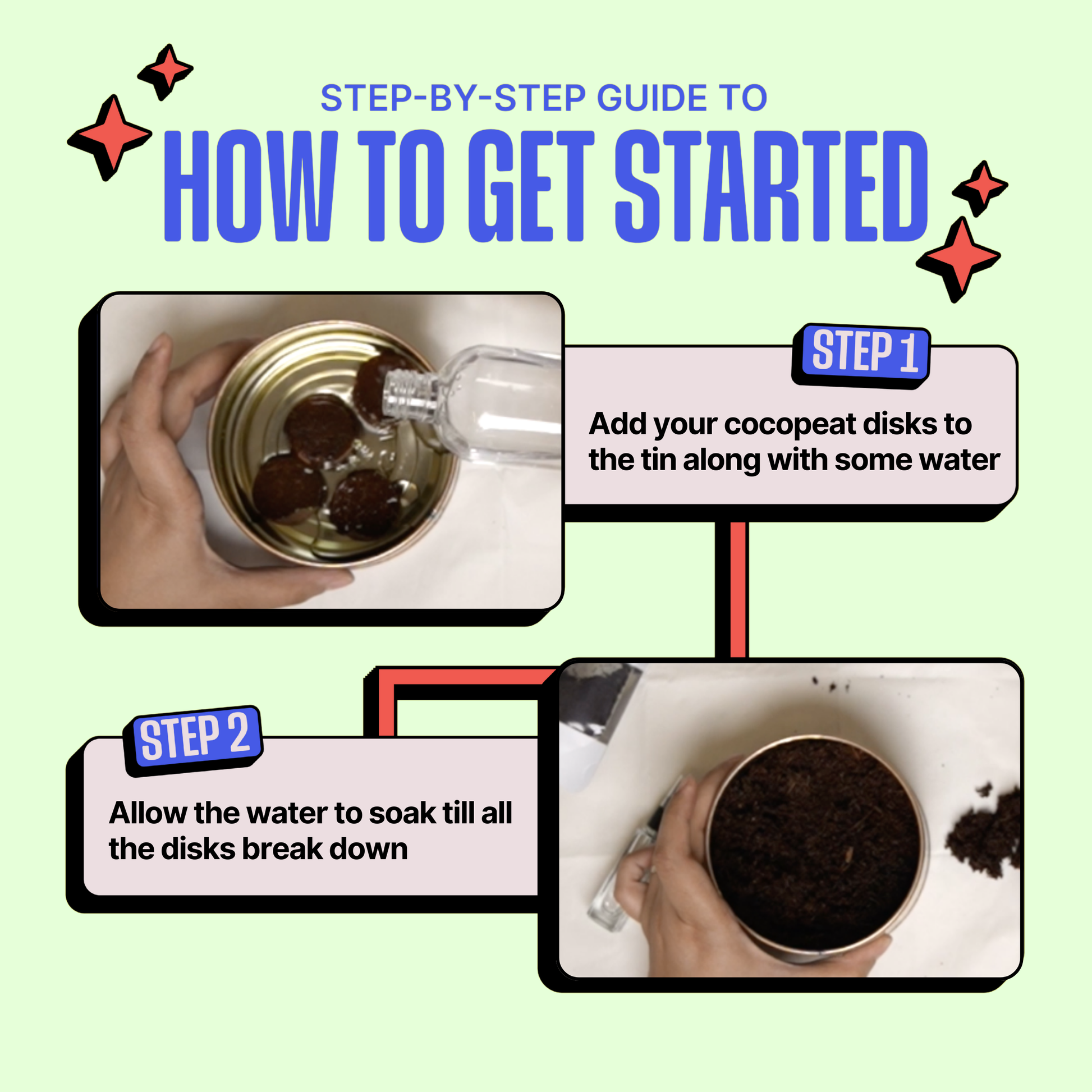 STEP-BY-STEP GUIDE TO
HOW TO GET STARTED

STEP 1

Add your cocopeat disks to the tin along with some water

STEP 2

Allow the water to soak till all the disks break down