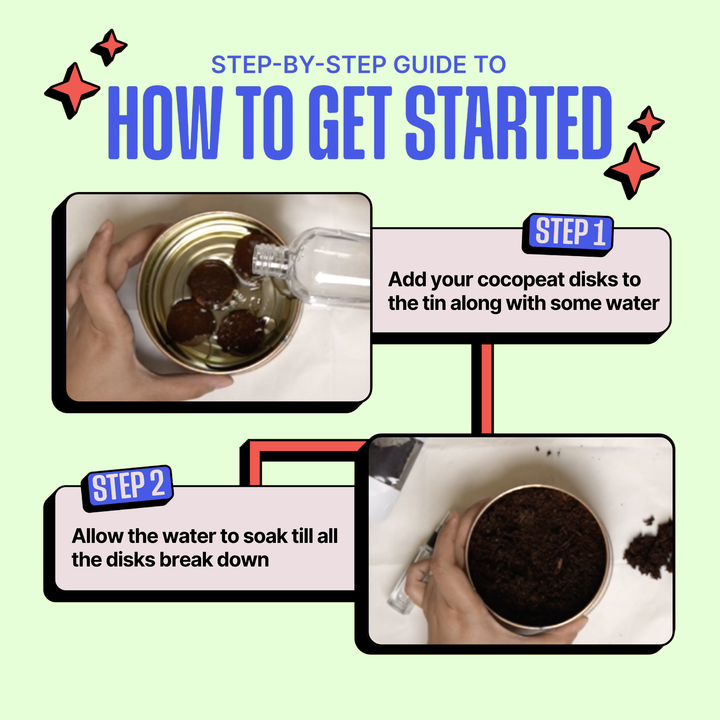 STEP-BY-STEP GUIDE TO
HOW TO GET STARTED

STEP 1
Add your cocopeat disks to the tin along with some water

STEP 2
Allow the water to soak till all the disks break down